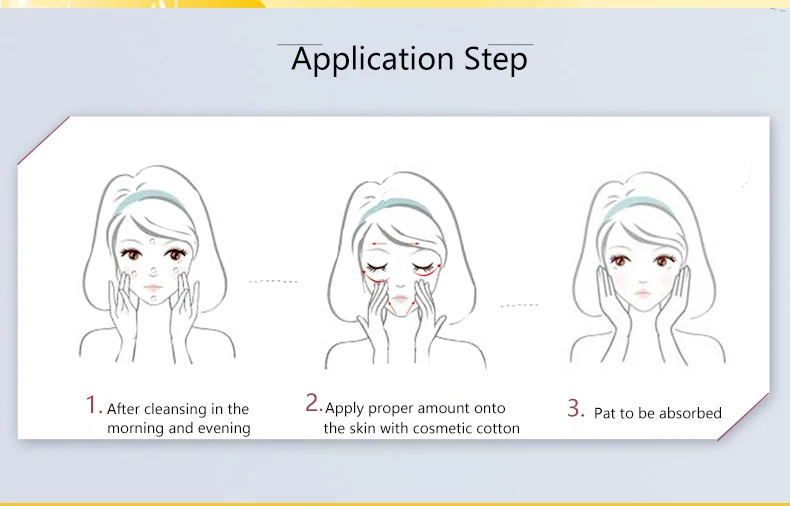 Application Step

1. After cleansing in the morning and evening

2. Apply proper amount onto the skin with cosmetic cotton

3. Pat to be absorbed