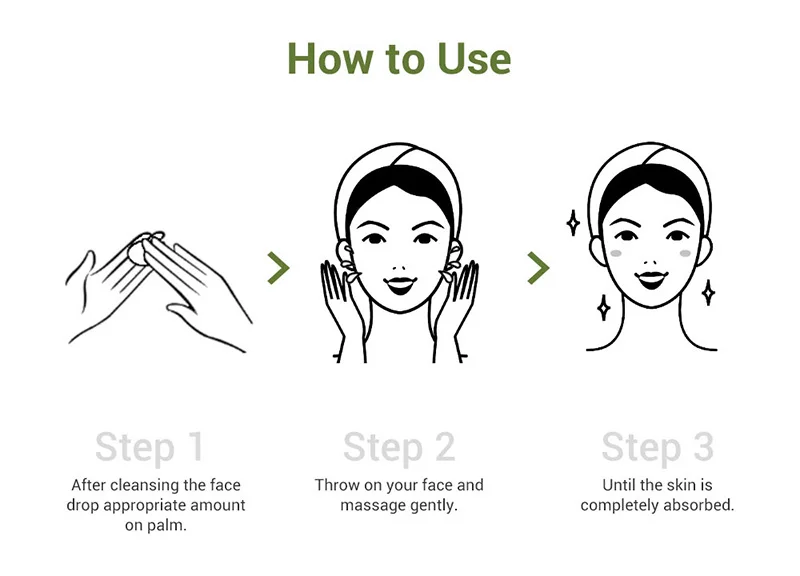 How to Use

Step 1

After cleansing the face drop appropriate amount on palm.

Step 2

Throw on your face and massage gently.

Step 3

Until the skin is completely absorbed.