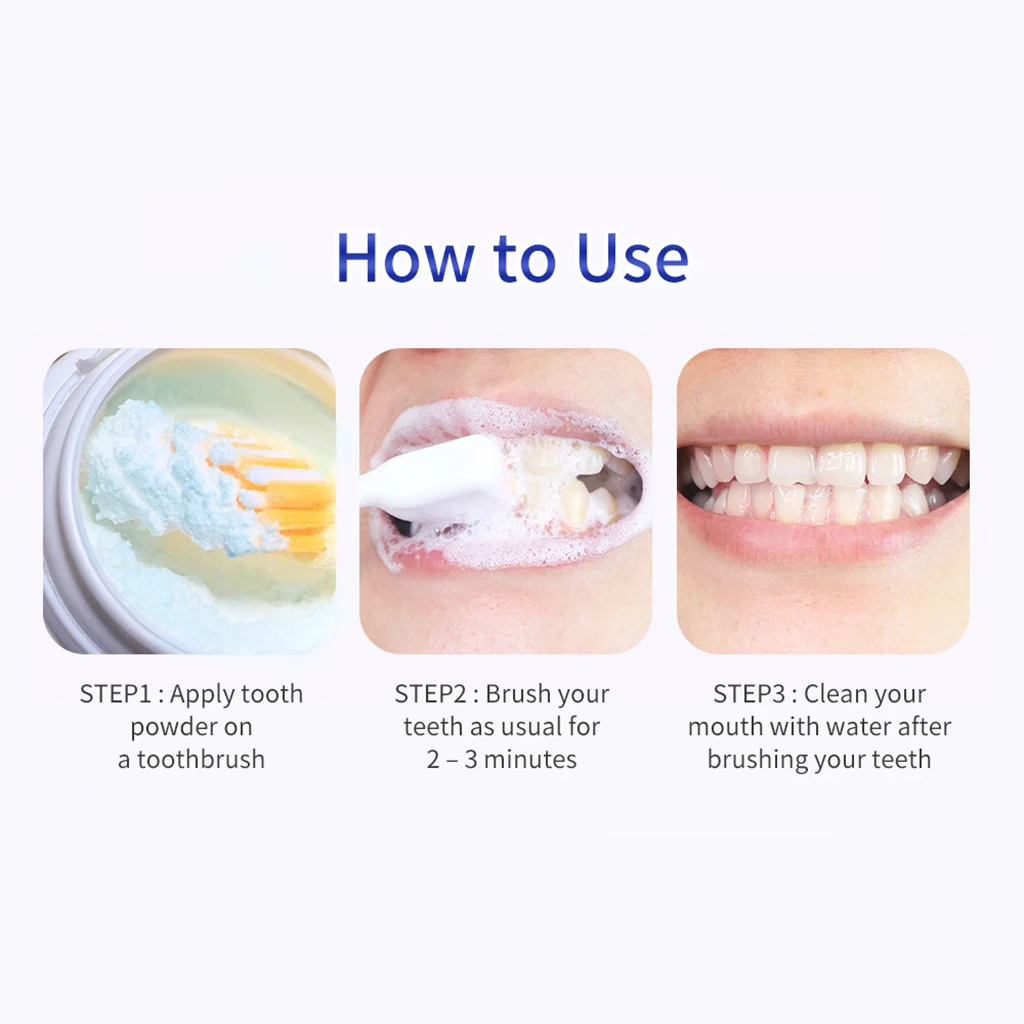 How to Use

STEP1 : Apply tooth powder on a toothbrush

STEP2 : Brush your teeth as usual for 2 – 3 minutes

STEP3 : Clean your mouth with water after brushing your teeth