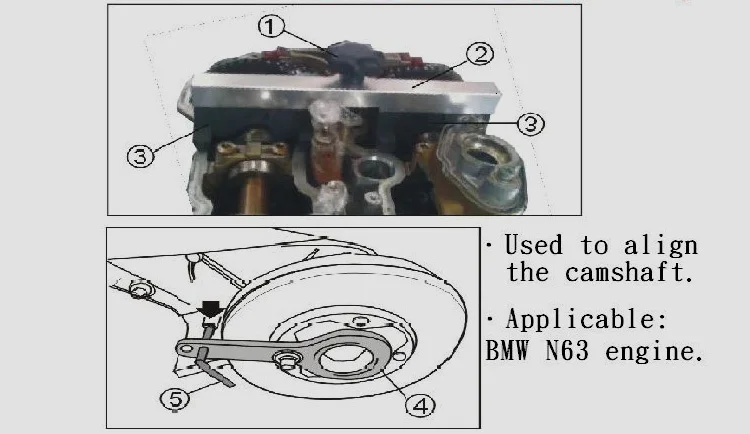 ①
②
③
③
⑤
④
· Used to align the camshaft.

· Applicable: BMW N63 engine.