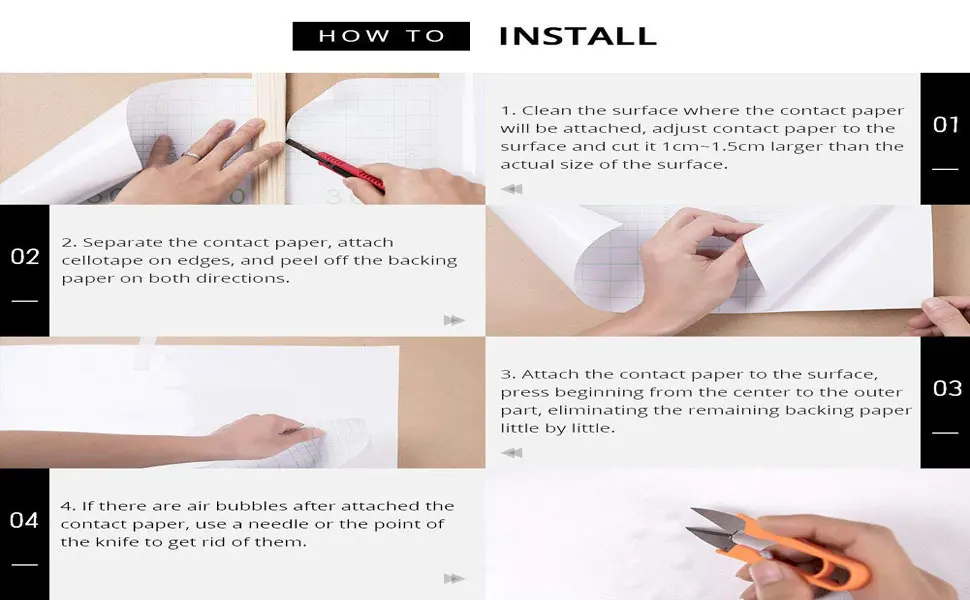 HOW TO INSTALL

1. Clean the surface where the contact paper will be attached, adjust contact paper to the surface and cut it 1cm~1.5cm larger than the actual size of the surface.

01

02

2. Separate the contact paper, attach cellotape on edges, and peel off the backing paper on both directions.

3. Attach the contact paper to the surface, press beginning from the center to the outer part, eliminating the remaining backing paper little by little.

03

04

4. If there are air bubbles after attached the contact paper, use a needle or the point of the knife to get rid of them.