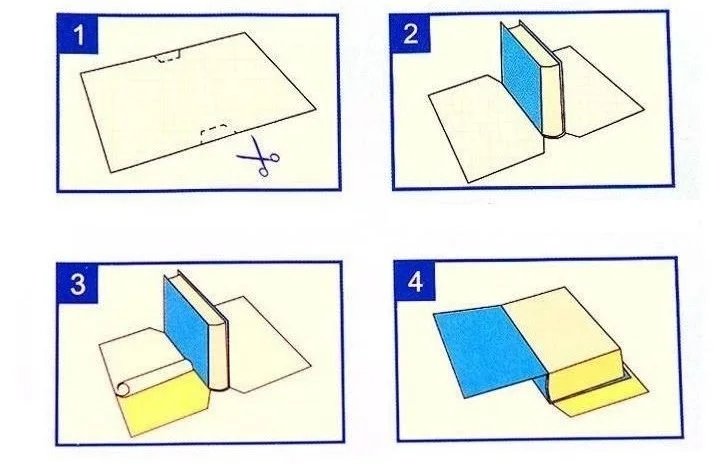 1

2

3

4