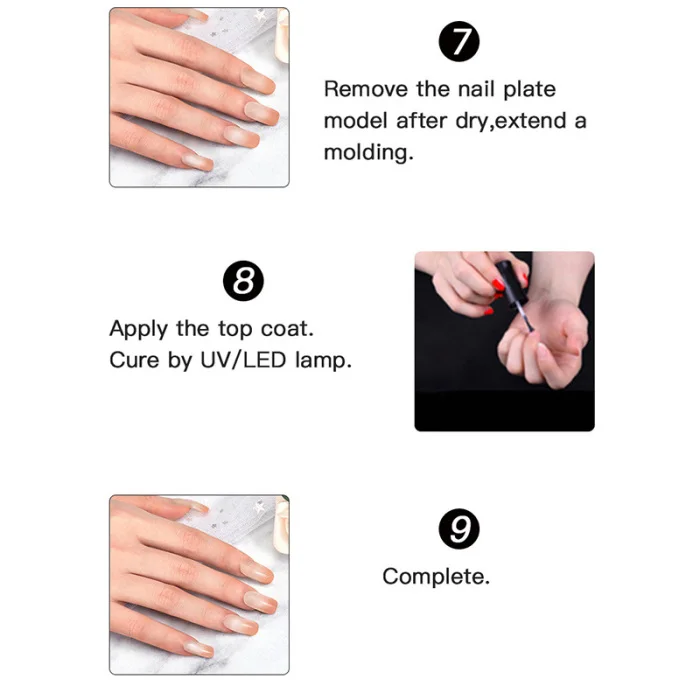 7

Remove the nail plate model after dry,extend a molding.

8

Apply the top coat.
Cure by UV/LED lamp.

9

Complete.