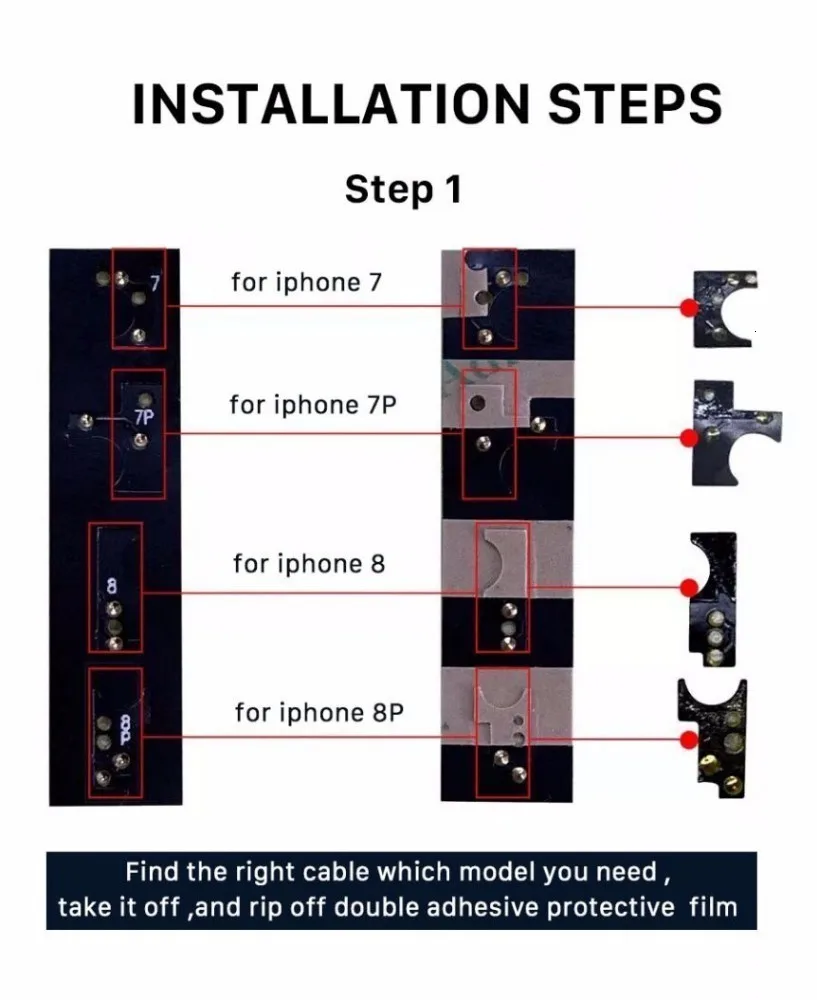 INSTALLATION STEPS

Step 1

7

for iphone 7

7P

for iphone 7P

8

for iphone 8

8P

for iphone 8P

Find the right cable which model you need , take it off ,and rip off double adhesive protective film