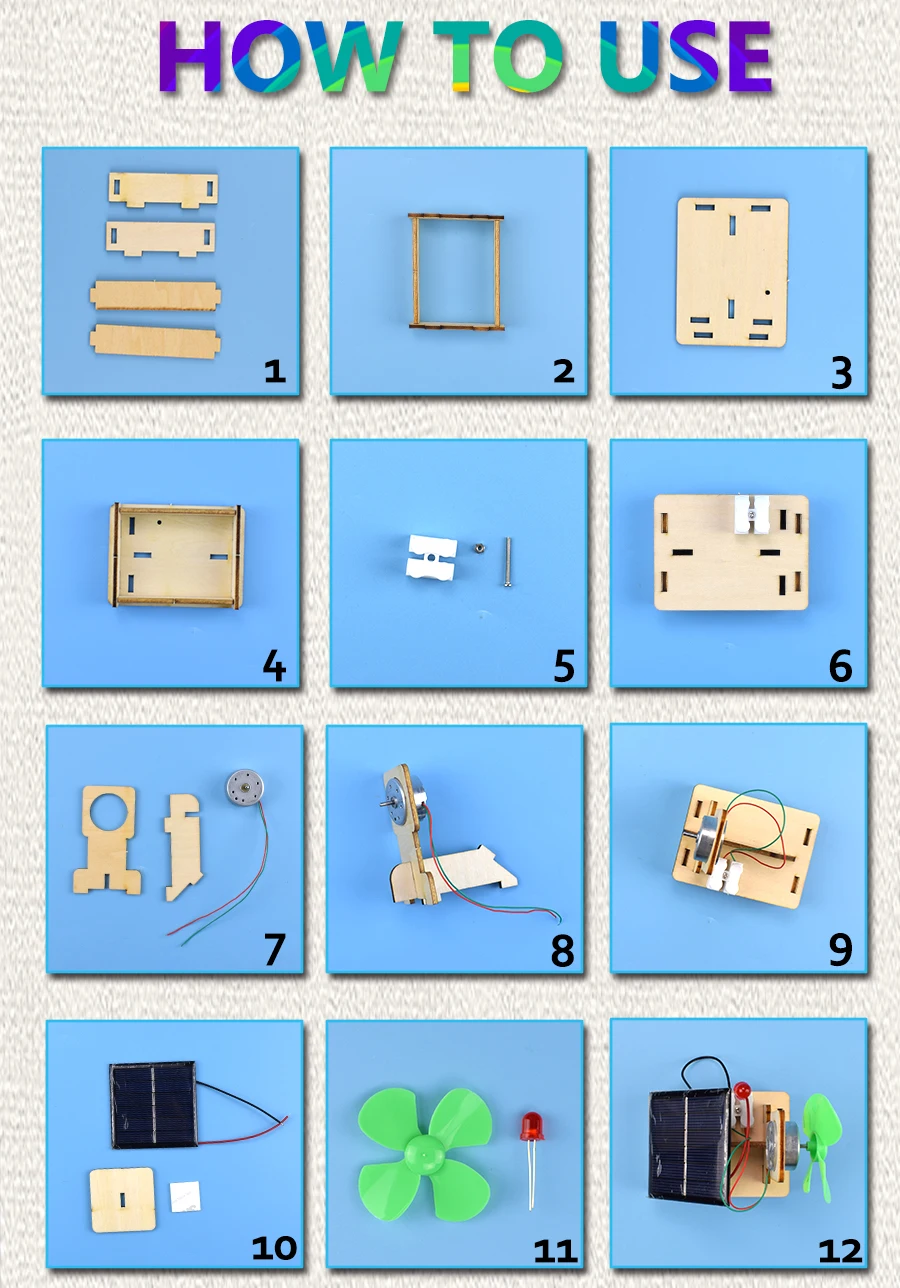 HOW TO USE

1

2

3

4

5

6

7

8

9

10

11

12