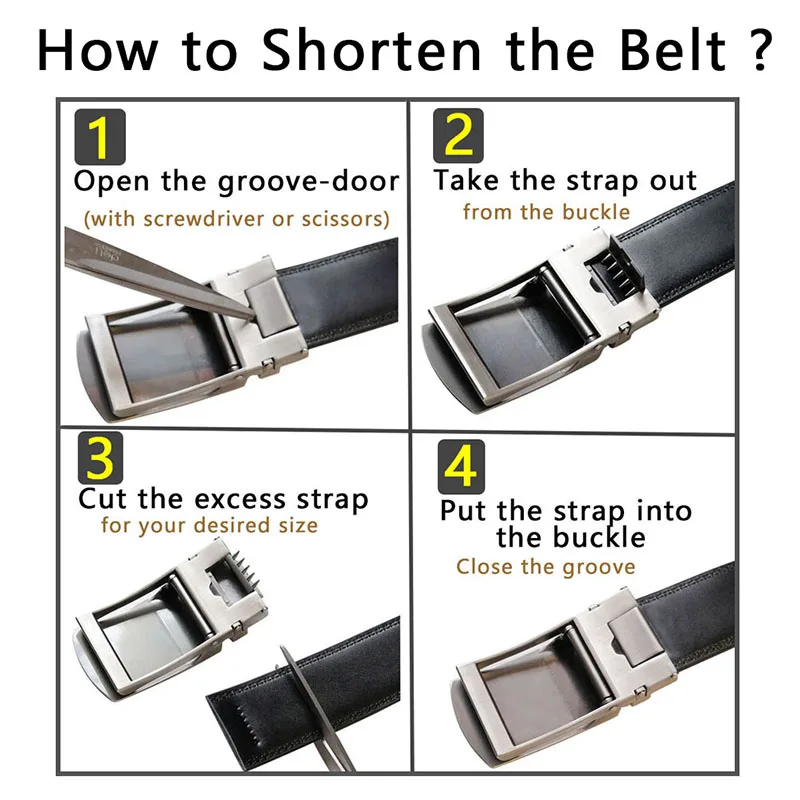 How to Shorten the Belt ?

1
Open the groove-door
(with screwdriver or scissors)

2
Take the strap out
from the buckle

3
Cut the excess strap
for your desired size

4
Put the strap into the buckle
Close the groove