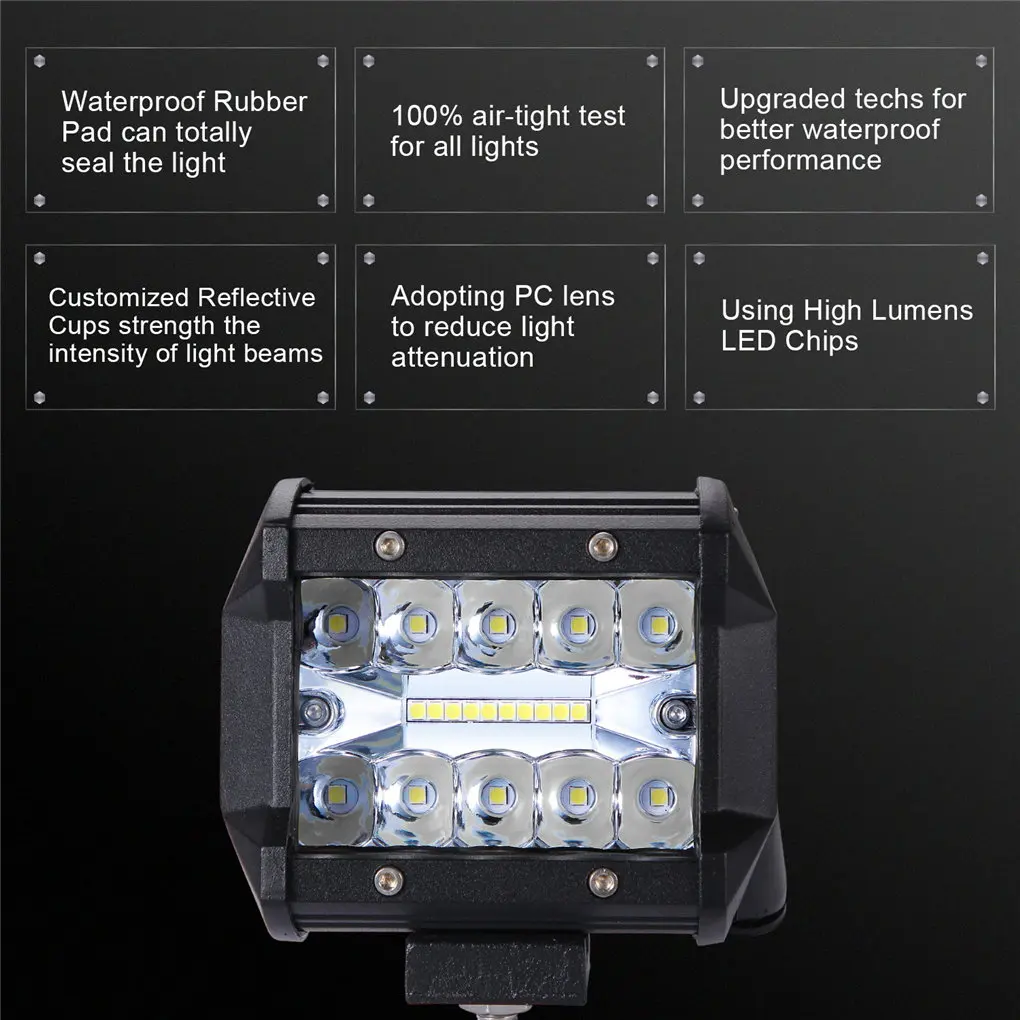 Waterproof Rubber Pad can totally seal the light

100% air-tight test for all lights

Upgraded techs for better waterproof performance

Customized Reflective Cups strength the intensity of light beams

Adopting PC lens to reduce light attenuation

Using High Lumens LED Chips