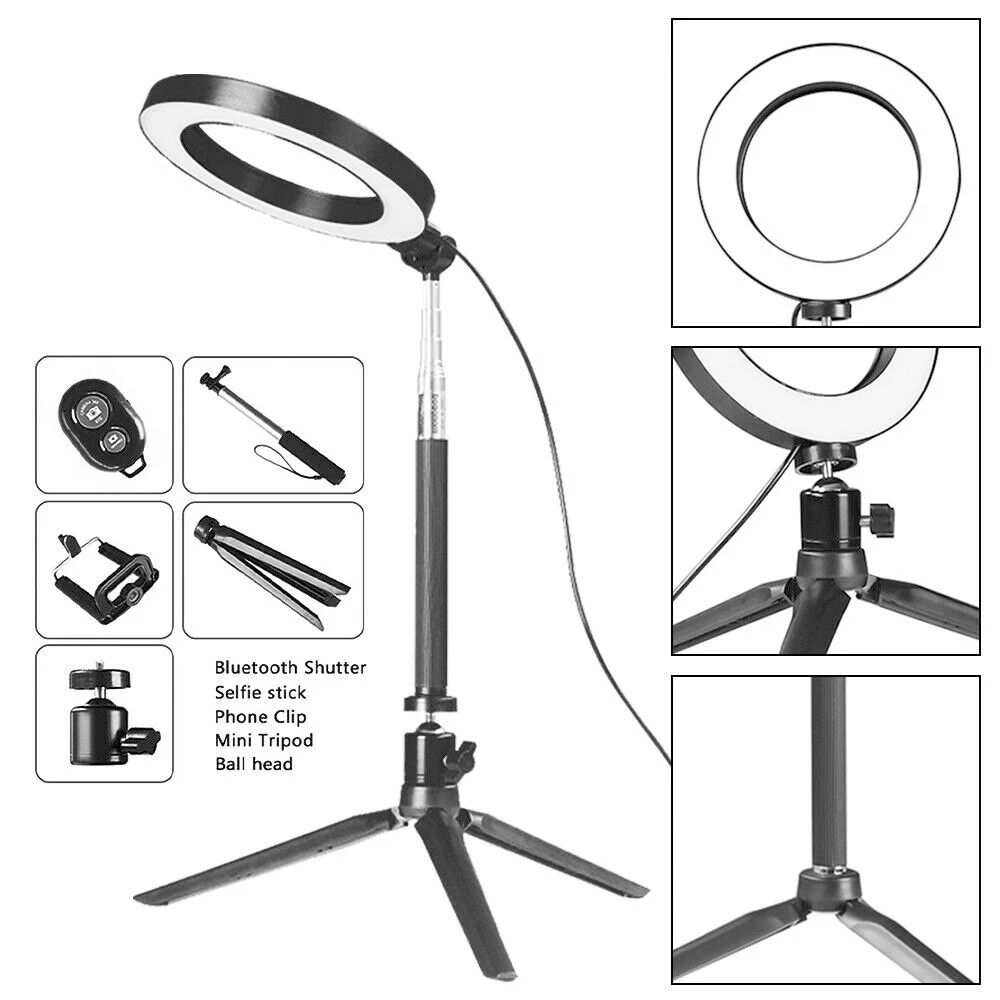 Bluetooth Shutter
Selfie stick
Phone Clip
Mini Tripod
Ball head