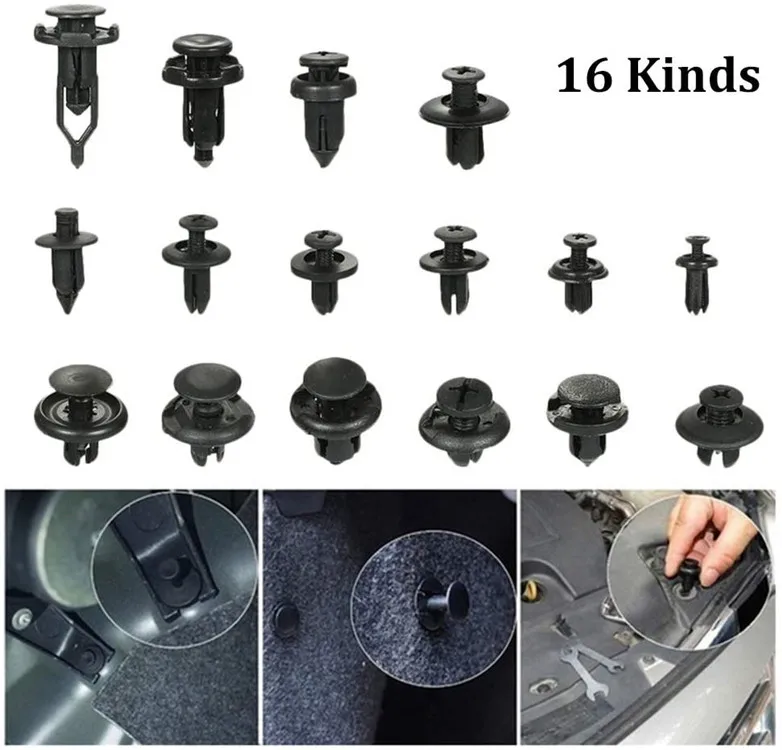 16 Kinds