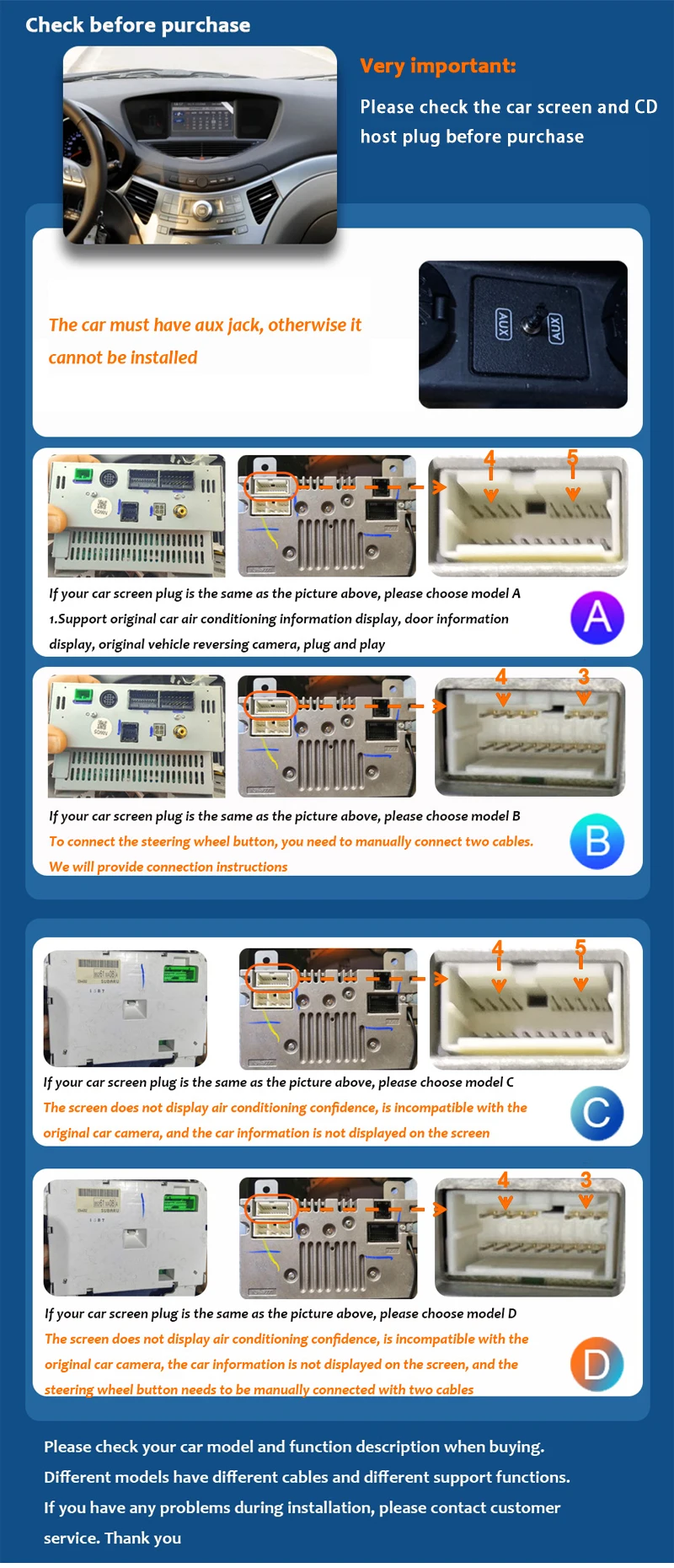 Check before purchase

Very important:

Please check the car screen and CD host plug before purchase

The car must have aux jack, otherwise it cannot be installed

AUX AUX

4 5

If your car screen plug is the same as the picture above, please choose model A

1.Support original car air conditioning information display, door information display, original vehicle reversing camera, plug and play

A

4 3

If your car screen plug is the same as the picture above, please choose model B

To connect the steering wheel button, you need to manually connect two cables.

We will provide connection instructions

B

4 5

If your car screen plug is the same as the picture above, please choose model C

The screen does not display air conditioning confidence, is incompatible with the original car camera, and the car information is not displayed on the screen

C

4 3

If your car screen plug is the same as the picture above, please choose model D

The screen does not display air conditioning confidence, is incompatible with the original car camera, the car information is not displayed on the screen, and the steering wheel button needs to be manually connected with two cables

D

Please check your car model and function description when buying.

Different models have different cables and different support functions.

If you have any problems during installation, please contact customer service. Thank you