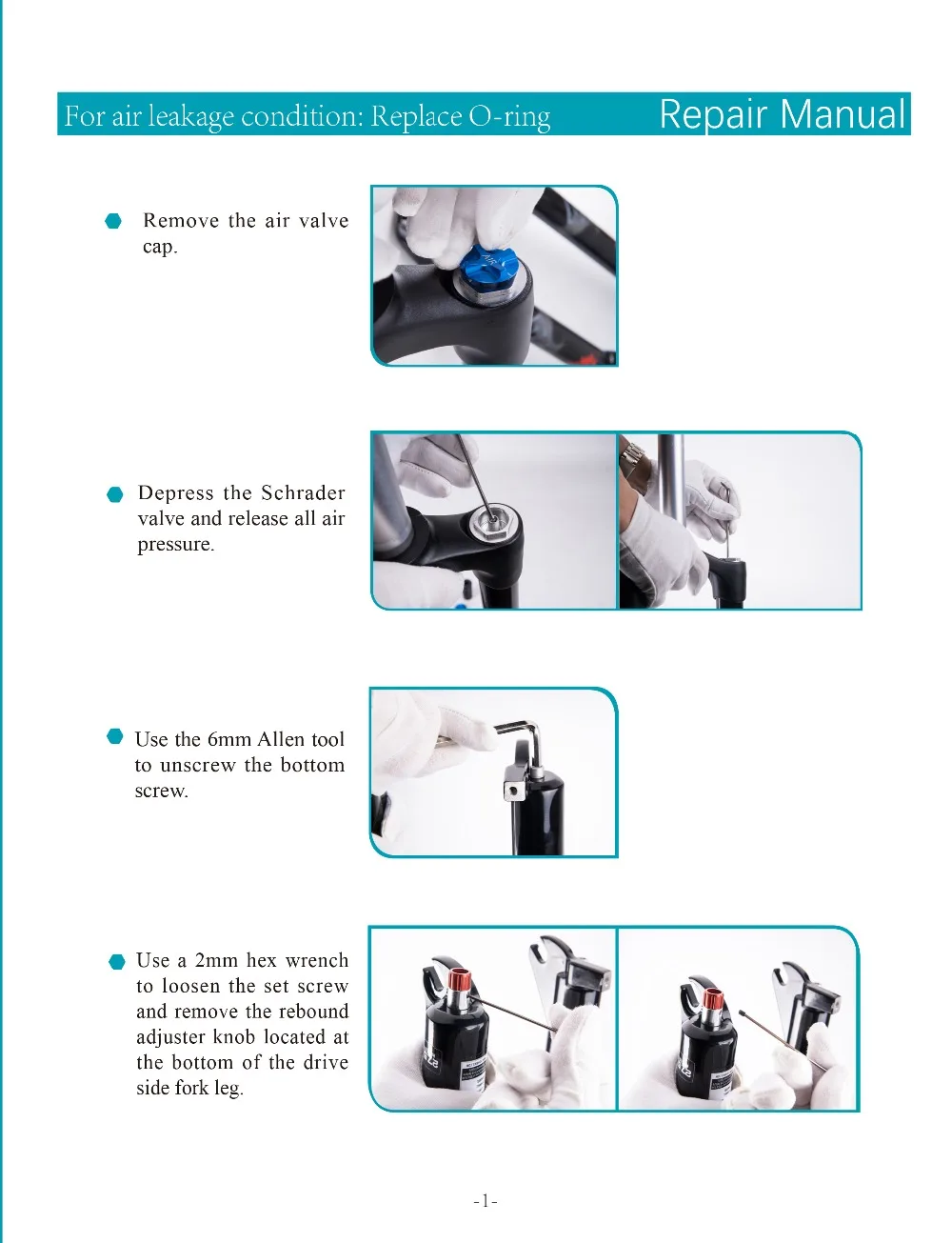 For air leakage condition: Replace O-ring

Repair Manual

Remove the air valve cap.

AIR

Depress the Schrader valve and release all air pressure.

Use the 6mm Allen tool to unscrew the bottom screw.

Use a 2mm hex wrench to loosen the set screw and remove the rebound adjuster knob located at the bottom of the drive side fork leg.

-1-