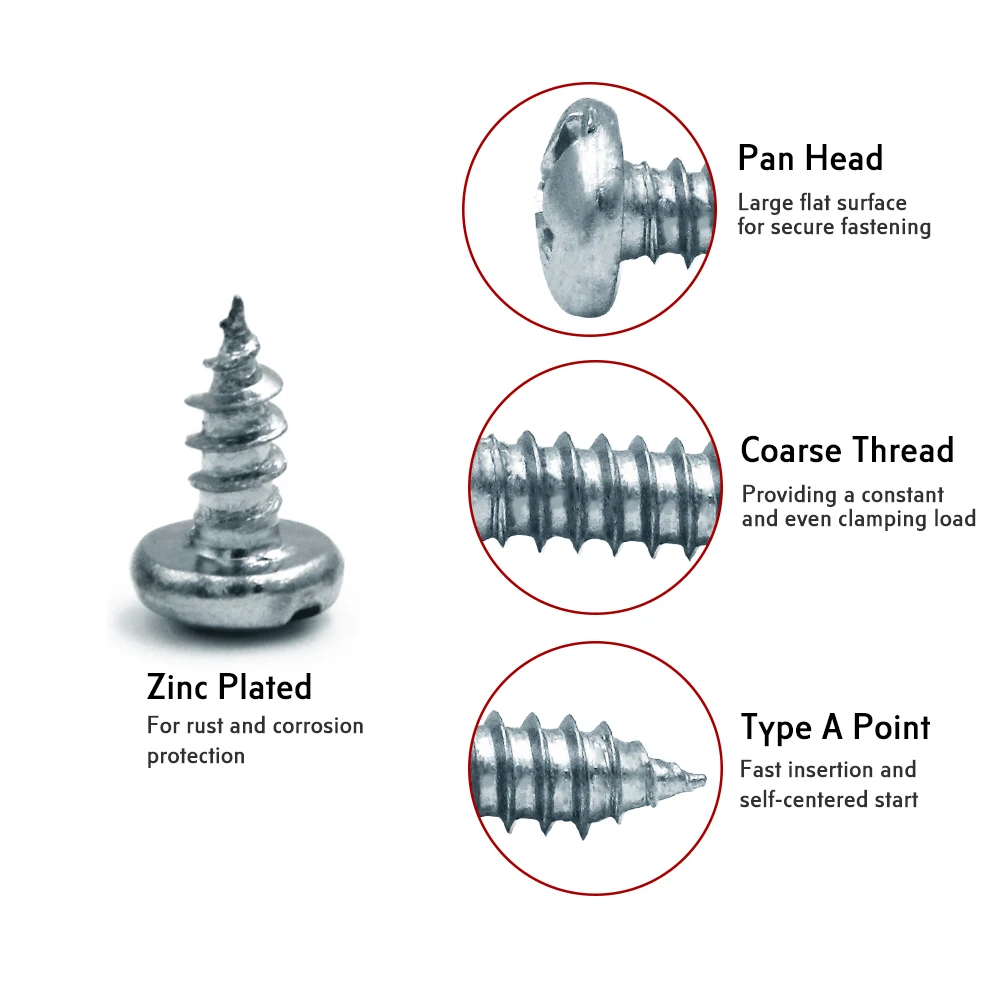 Pan Head
Large flat surface for secure fastening

Coarse Thread
Providing a constant and even clamping load

Zinc Plated
For rust and corrosion protection

Type A Point
Fast insertion and self-centered start