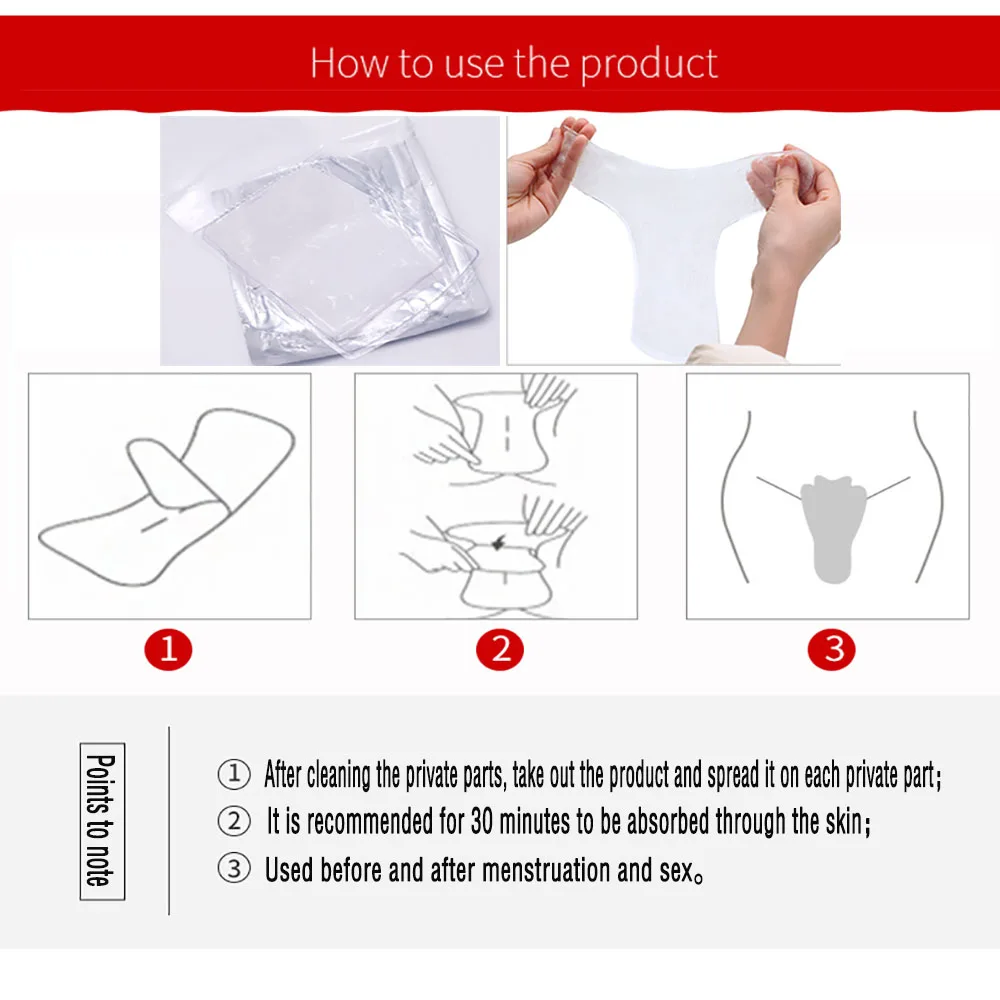 How to use the product

1

2

3

Points to note

① After cleaning the private parts, take out the product and spread it on each private part；

② It is recommended for 30 minutes to be absorbed through the skin；

③ Used before and after menstruation and sex。