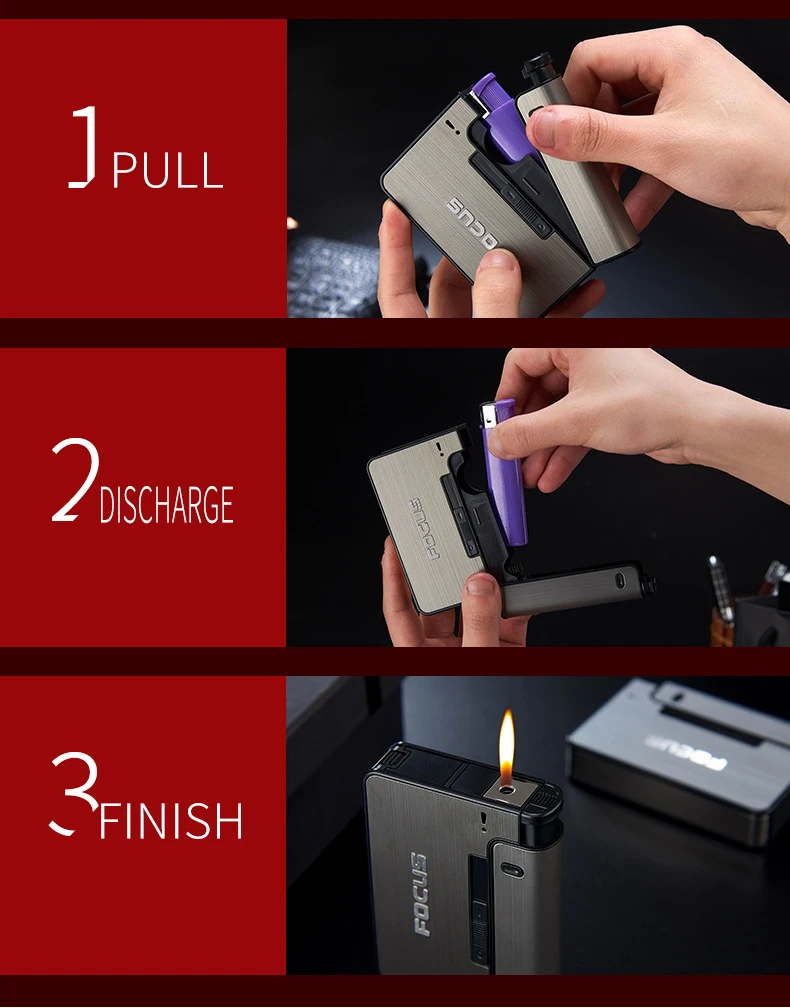 1 PULL

FOCUS

2 DISCHARGE

FOCUS

3 FINISH

FOCUS

FOCUS