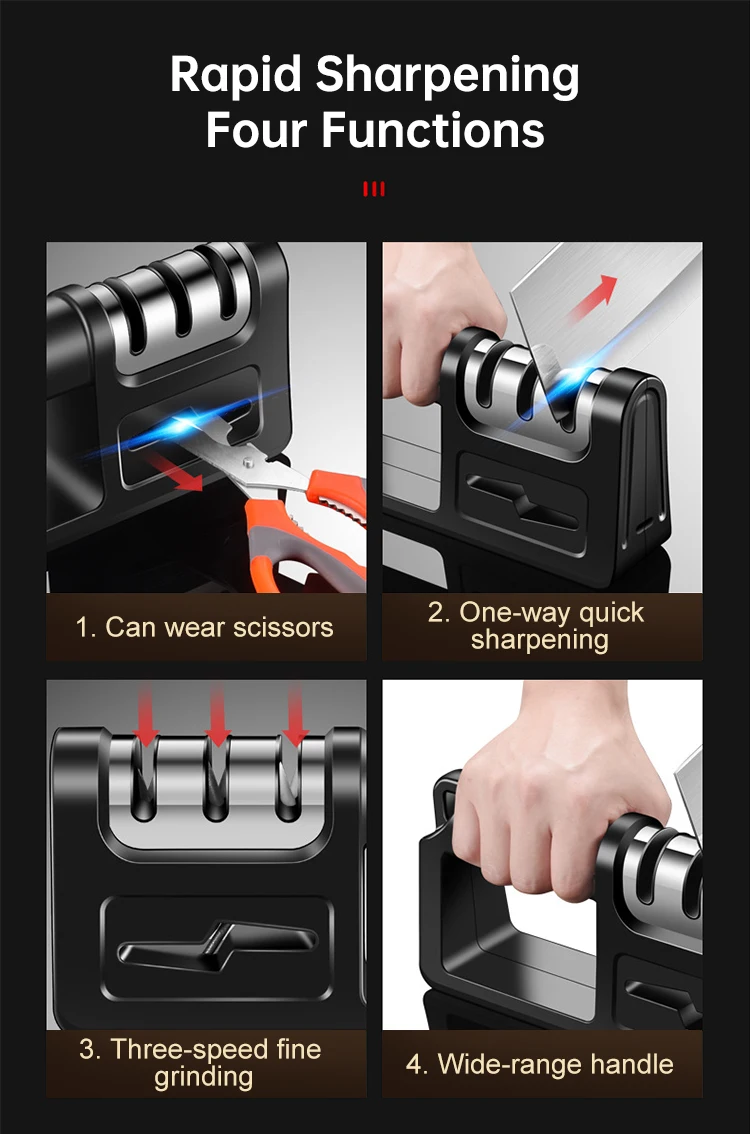 Rapid Sharpening
Four Functions

1. Can wear scissors

2. One-way quick sharpening

3. Three-speed fine grinding

4. Wide-range handle