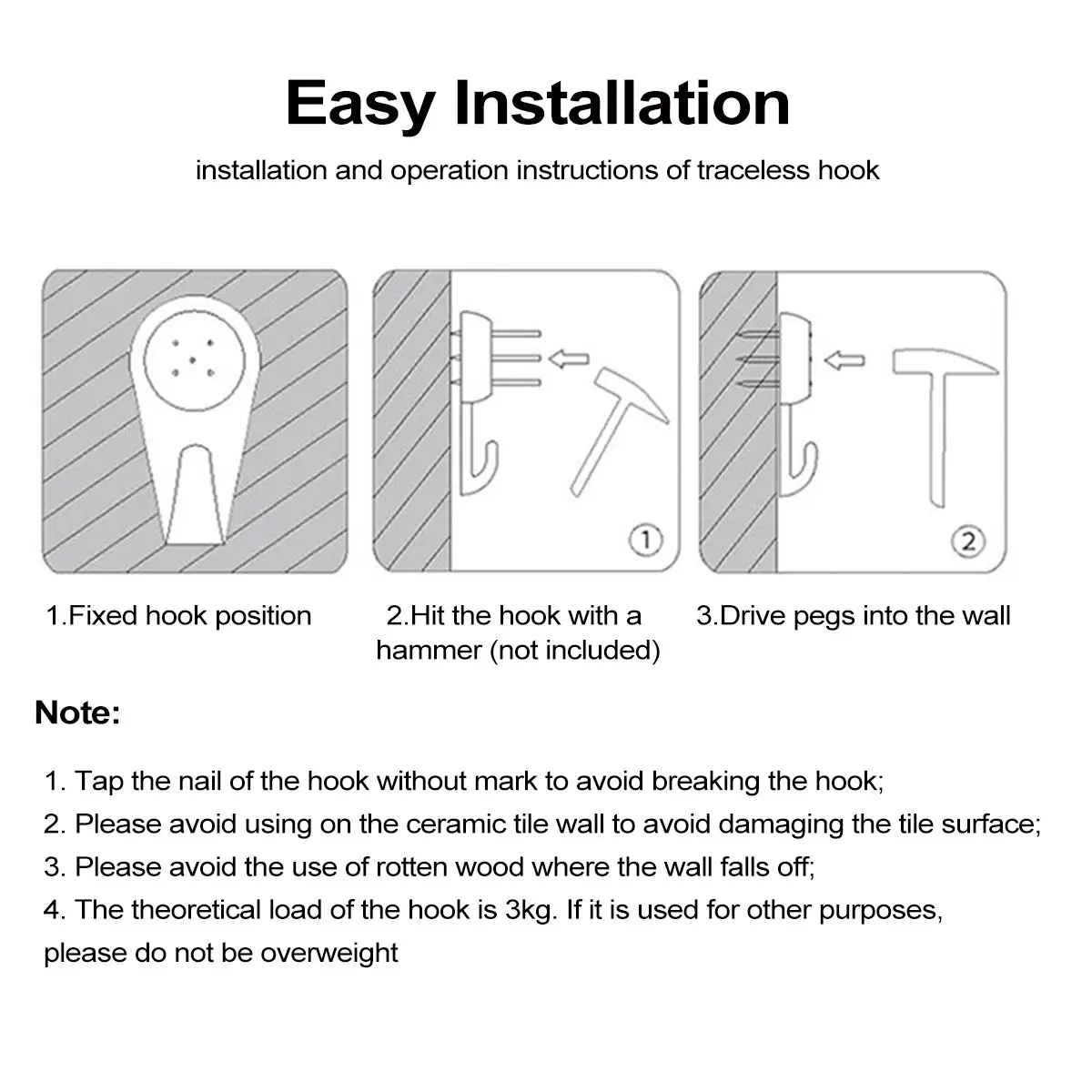 Easy Installation

installation and operation instructions of traceless hook

①

②

1.Fixed hook position

2.Hit the hook with a hammer (not included)

3.Drive pegs into the wall

Note:

1. Tap the nail of the hook without mark to avoid breaking the hook;
2. Please avoid using on the ceramic tile wall to avoid damaging the tile surface;
3. Please avoid the use of rotten wood where the wall falls off;
4. The theoretical load of the hook is 3kg. If it is used for other purposes, please do not be overweight