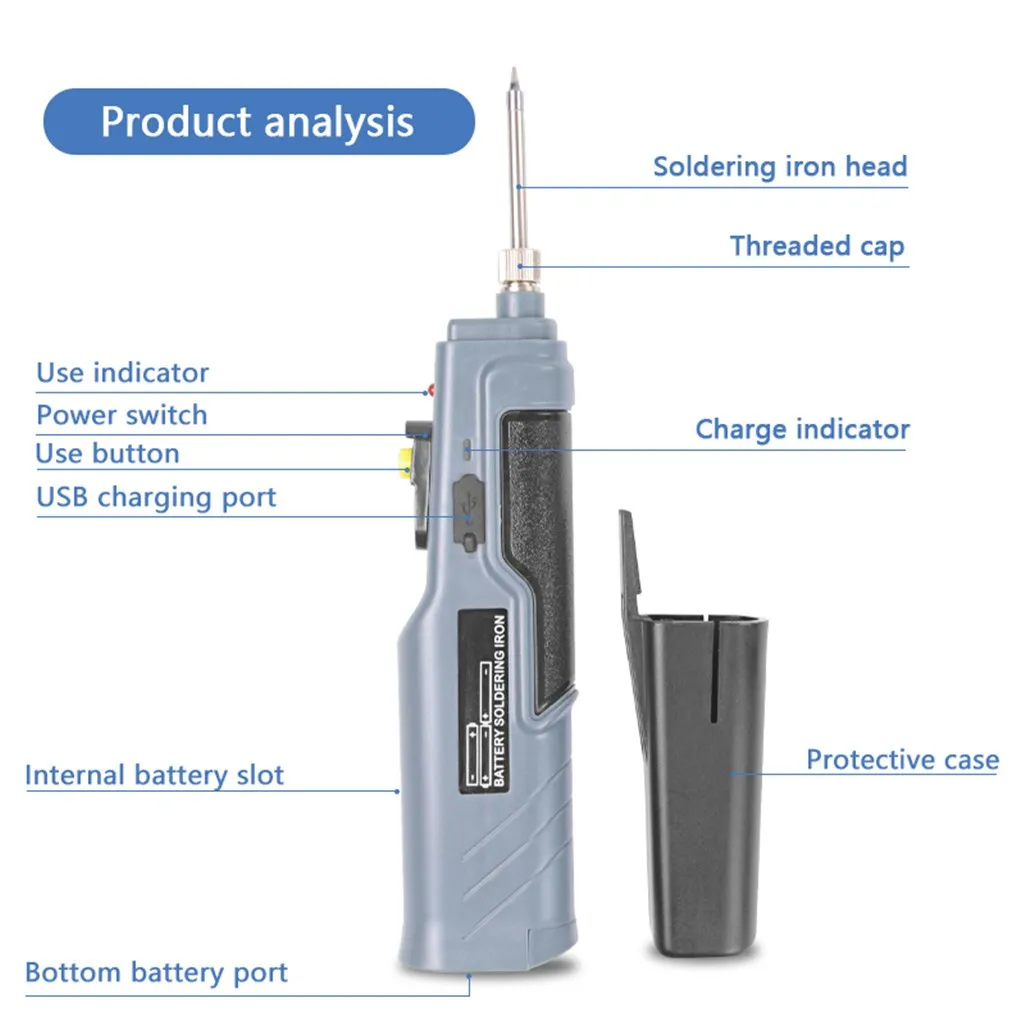 Product analysis

Soldering iron head

Threaded cap

Use indicator

Power switch

Use button

USB charging port

Charge indicator

BATTERY SOLDERING IRON

Internal battery slot

Protective case

Bottom battery port