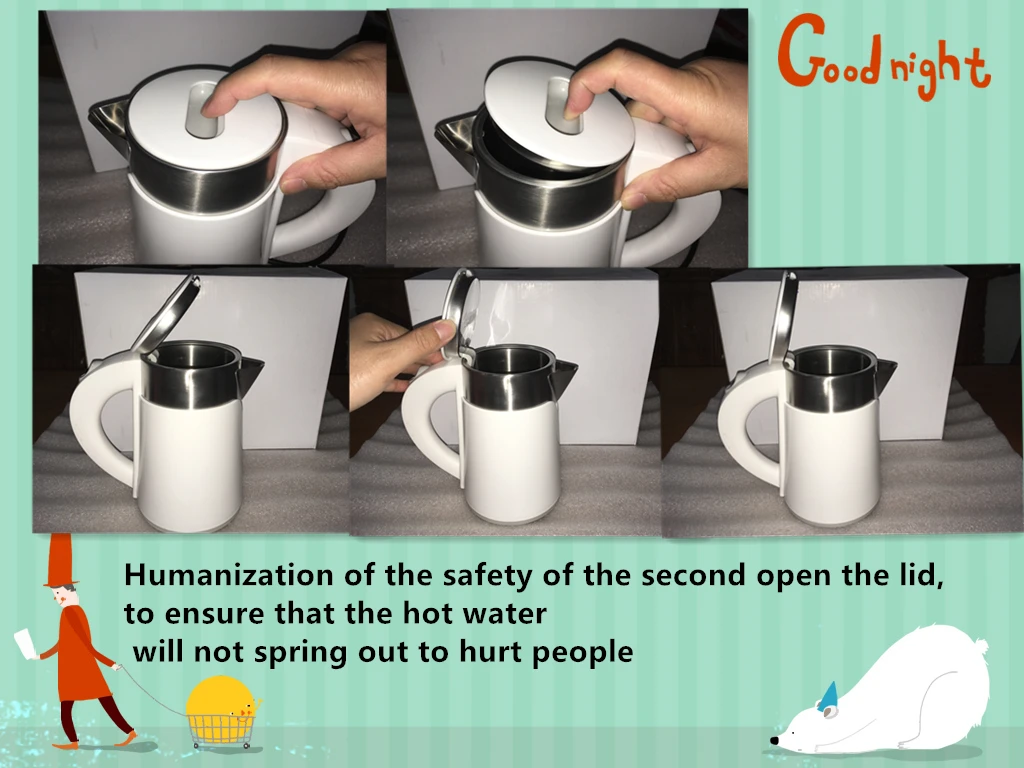 Good night

Humanization of the safety of the second open the lid, to ensure that the hot water will not spring out to hurt people