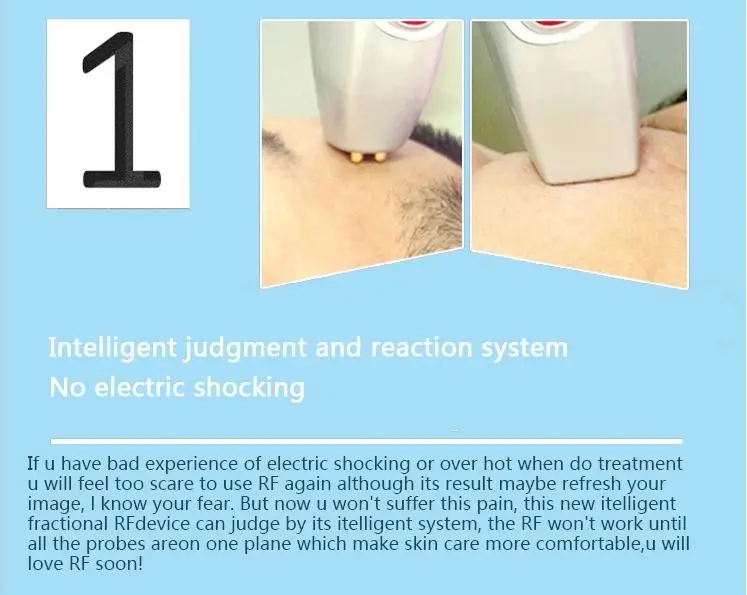 1

Intelligent judgment and reaction system
No electric shocking

If u have bad experience of electric shocking or over hot when do treatment u will feel too scare to use RF again although its result maybe refresh your image, I know your fear. But now u won't suffer this pain, this new itelligent fractional RFdevice can judge by its itelligent system, the RF won't work until all the probes areon one plane which make skin care more comfortable,u will love RF soon!