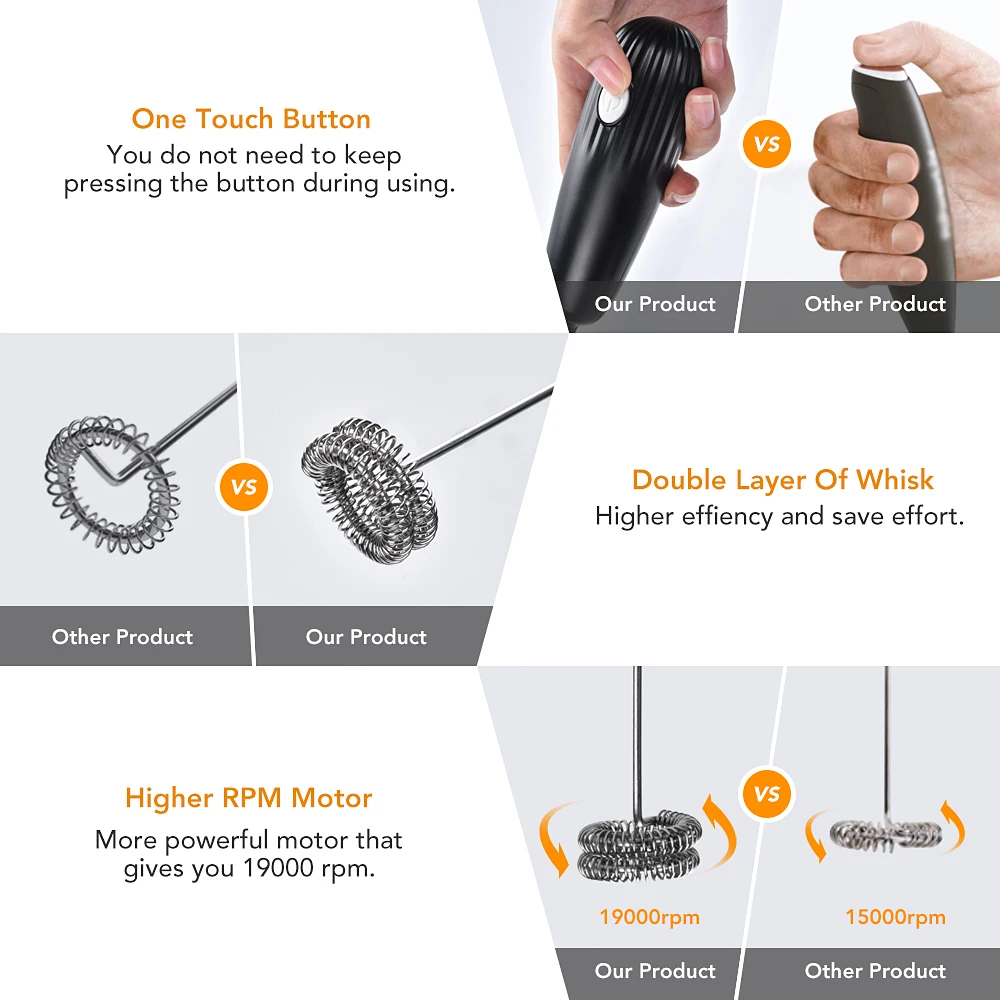 One Touch Button
You do not need to keep pressing the button during using.

VS

Our Product
Other Product

VS

Other Product
Our Product

Double Layer Of Whisk
Higher effiency and save effort.

Higher RPM Motor
More powerful motor that gives you 19000 rpm.

VS

19000rpm
15000rpm

Our Product
Other Product