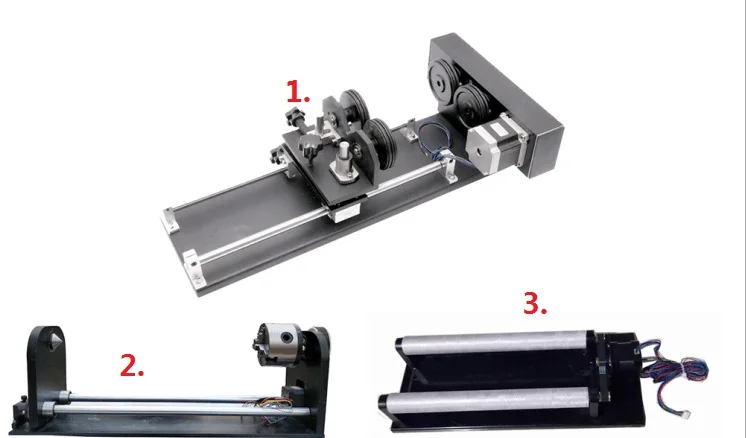 1.

2.

3.