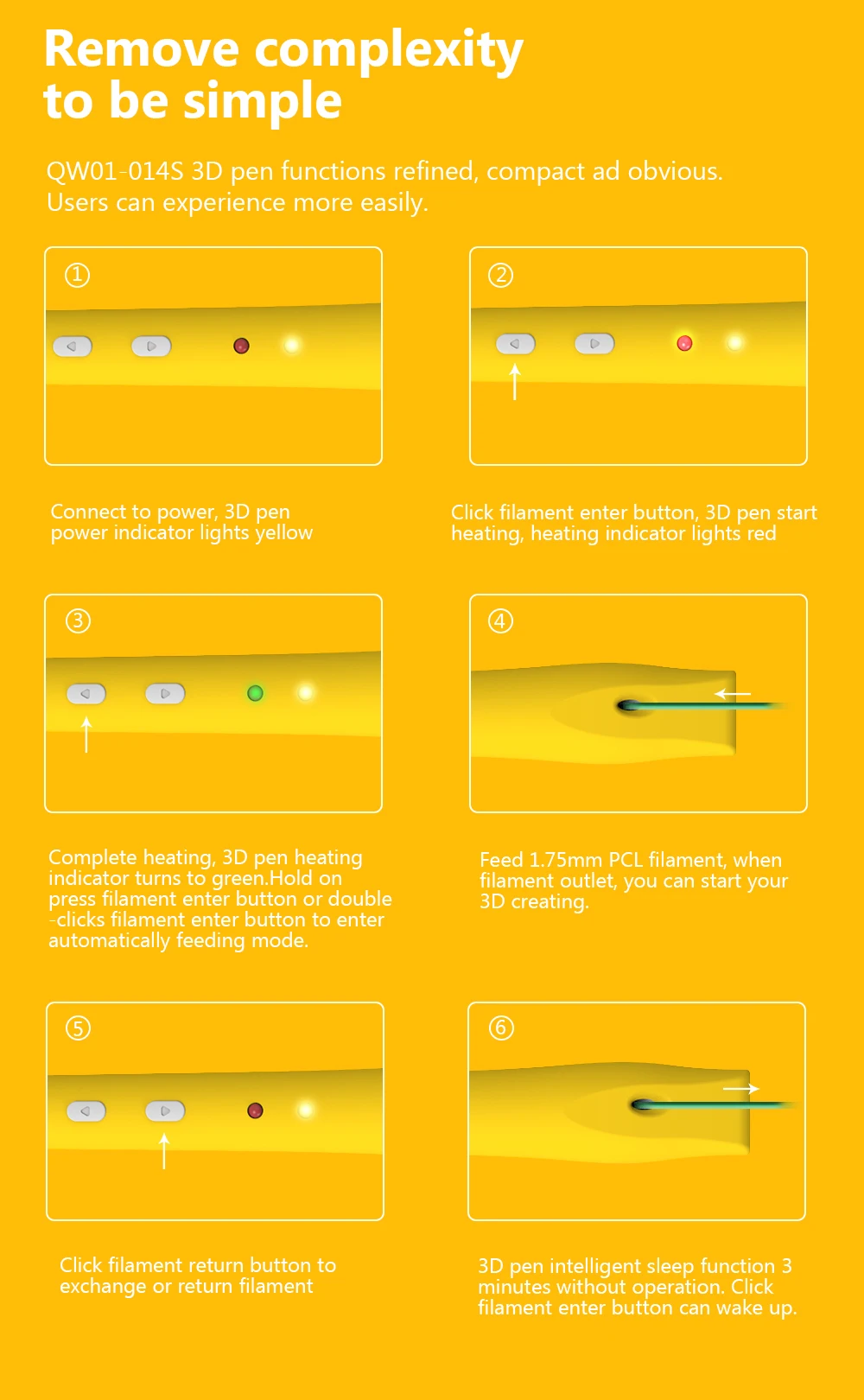 Remove complexity to be simple

QW01-014S 3D pen functions refined, compact ad obvious. Users can experience more easily.

①

Connect to power, 3D pen power indicator lights yellow

②

Click filament enter button, 3D pen start heating, heating indicator lights red

③

Complete heating, 3D pen heating indicator turns to green.Hold on press filament enter button or double -clicks filament enter button to enter automatically feeding mode.

④

Feed 1.75mm PCL filament, when filament outlet, you can start your 3D creating.

⑤

Click filament return button to exchange or return filament

⑥

3D pen intelligent sleep function 3 minutes without operation. Click filament enter button can wake up.