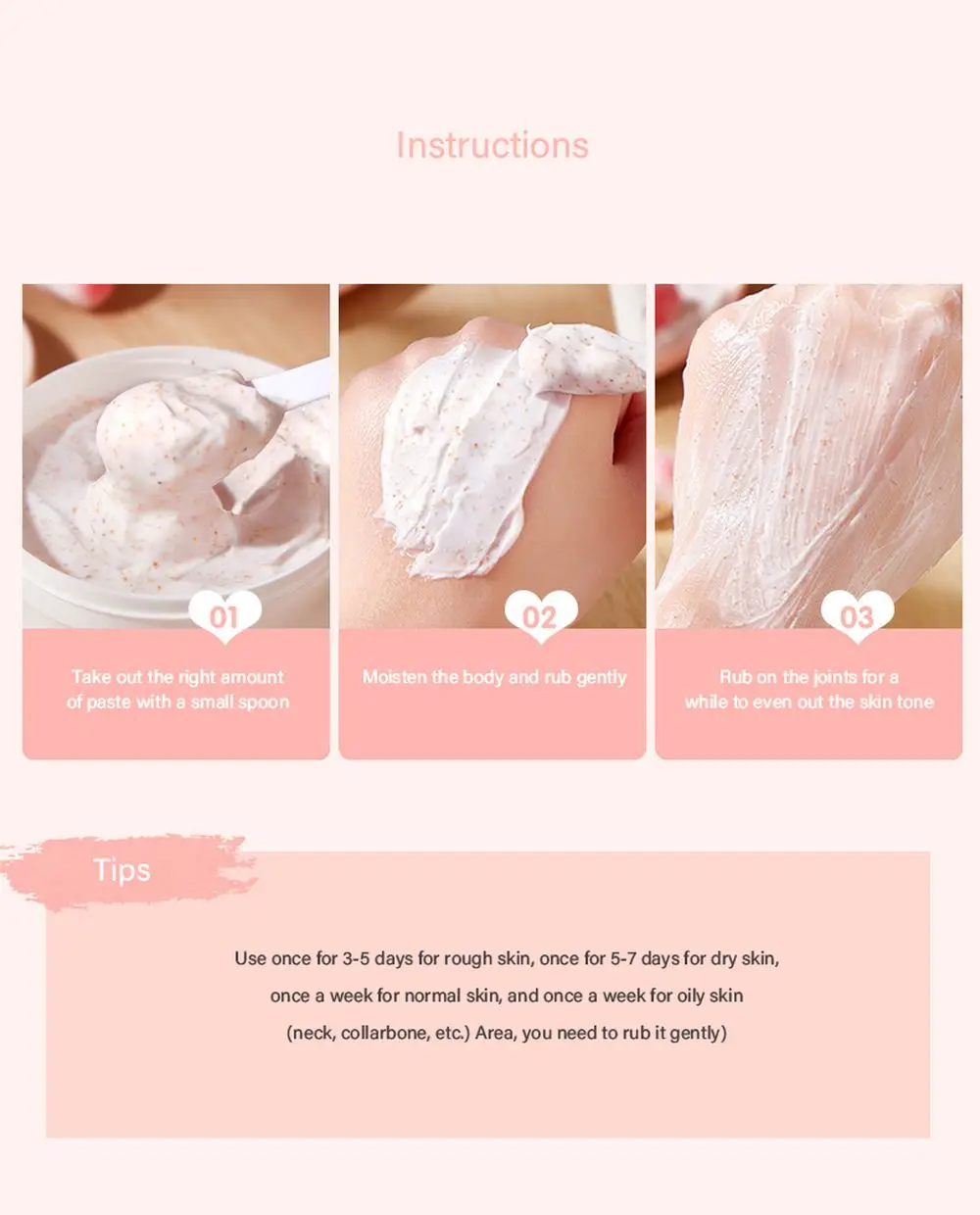 Instructions

01

Take out the right amount of paste with a small spoon

02

Moisten the body and rub gently

03

Rub on the joints for a while to even out the skin tone

Tips

Use once for 3-5 days for rough skin, once for 5-7 days for dry skin, once a week for normal skin, and once a week for oily skin (neck, collarbone, etc.) Area, you need to rub it gently)