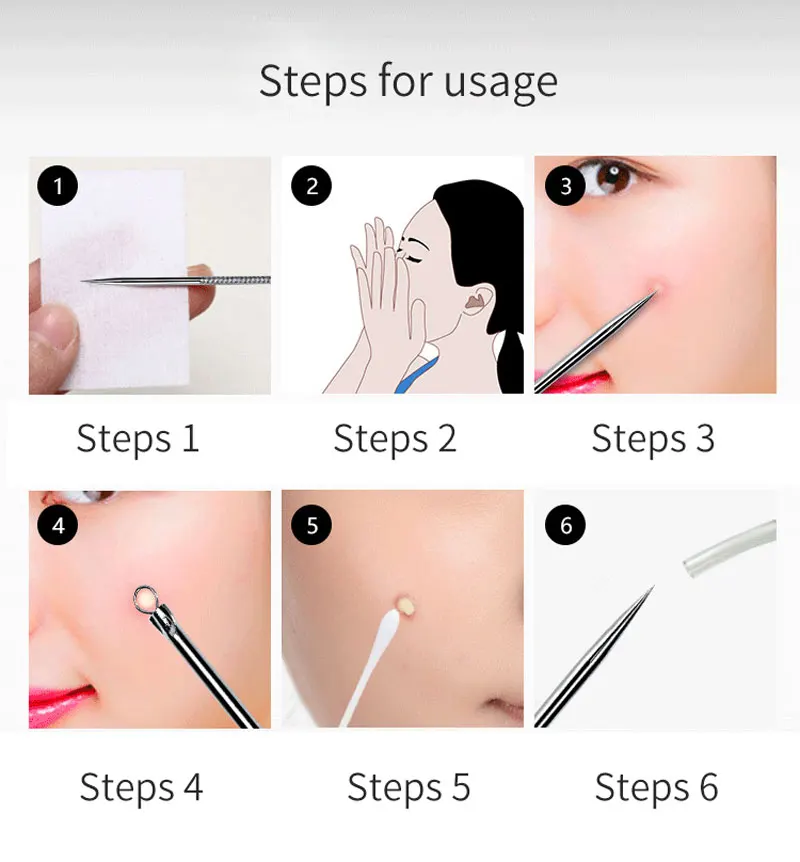 Steps for usage

1

2

3

Steps 1

Steps 2

Steps 3

4

5

6

Steps 4

Steps 5

Steps 6