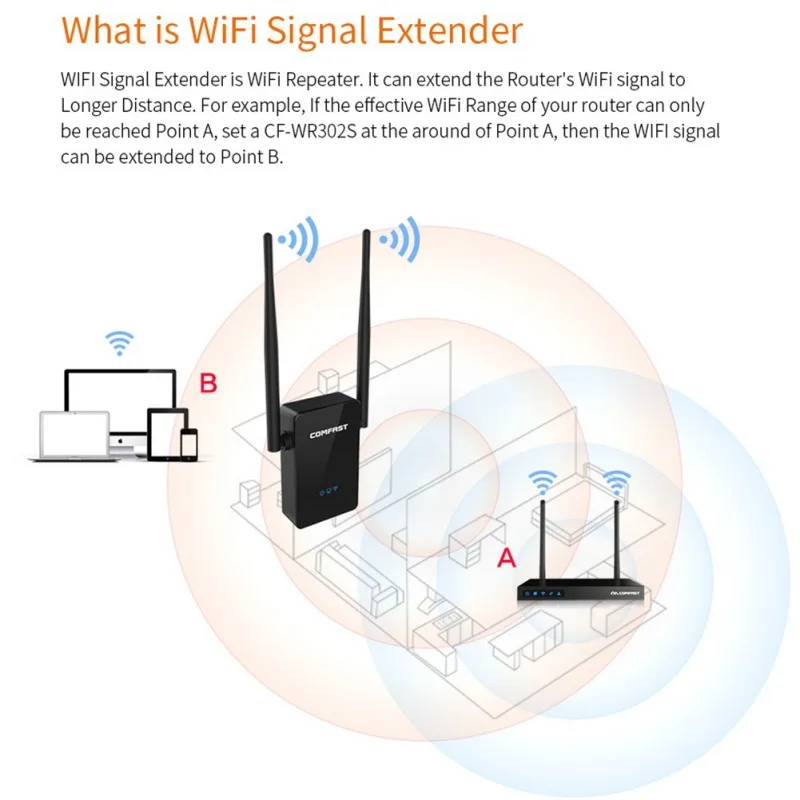 What is WiFi Signal Extender

WIFI Signal Extender is WiFi Repeater. It can extend the Router's WiFi signal to Longer Distance. For example, If the effective WiFi Range of your router can only be reached Point A, set a CF-WR302S at the around of Point A, then the WIFI signal can be extended to Point B.

B

COMFAST

A

COMFAST