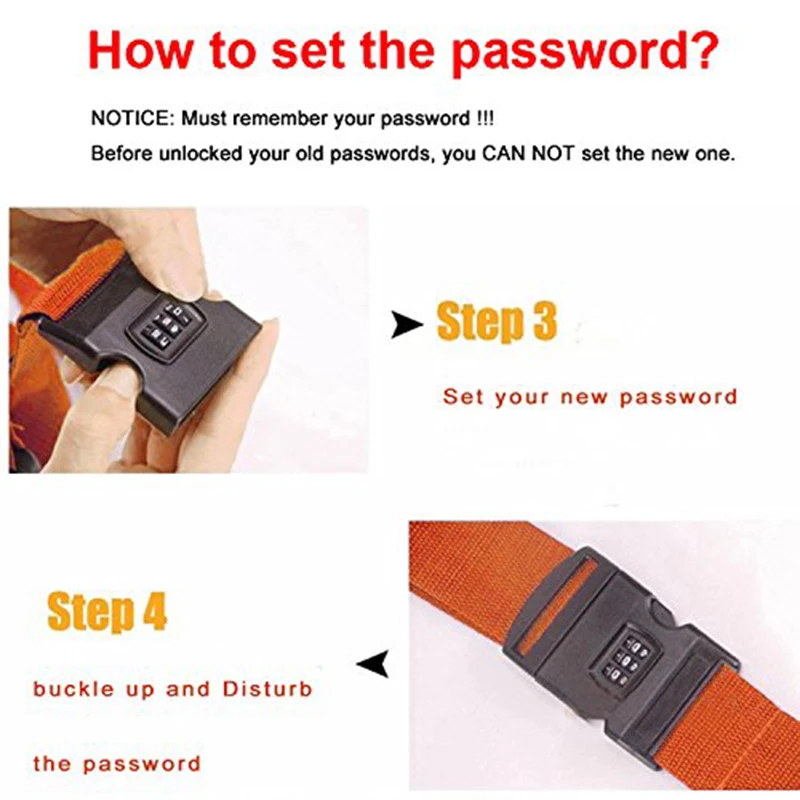 How to set the password?

NOTICE: Must remember your password !!!
Before unlocked your old passwords, you CAN NOT set the new one.

Step 3

Set your new password

Step 4

buckle up and Disturb

the password