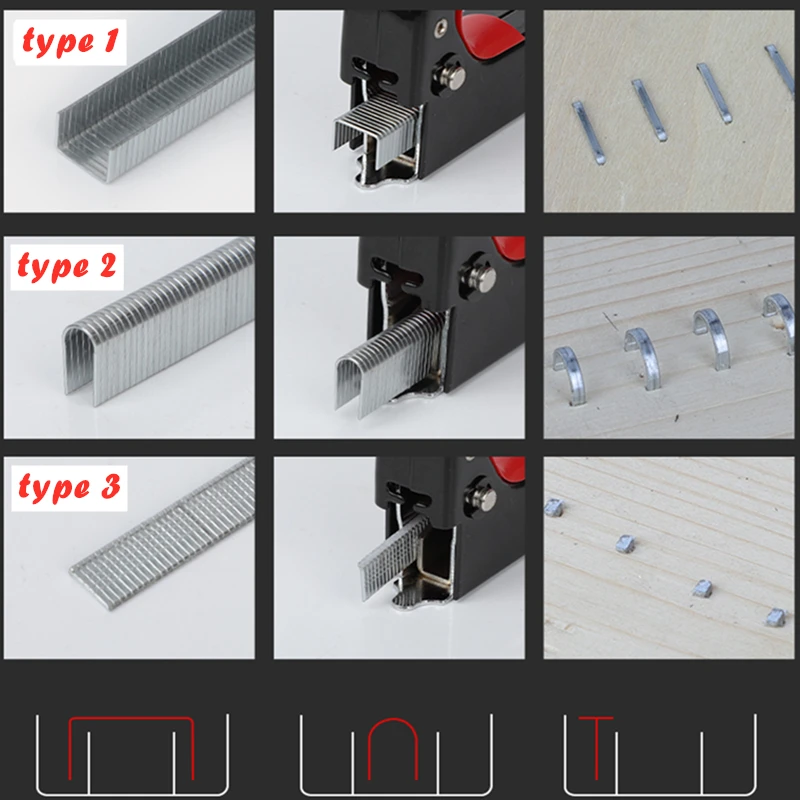 type 1

type 2

type 3