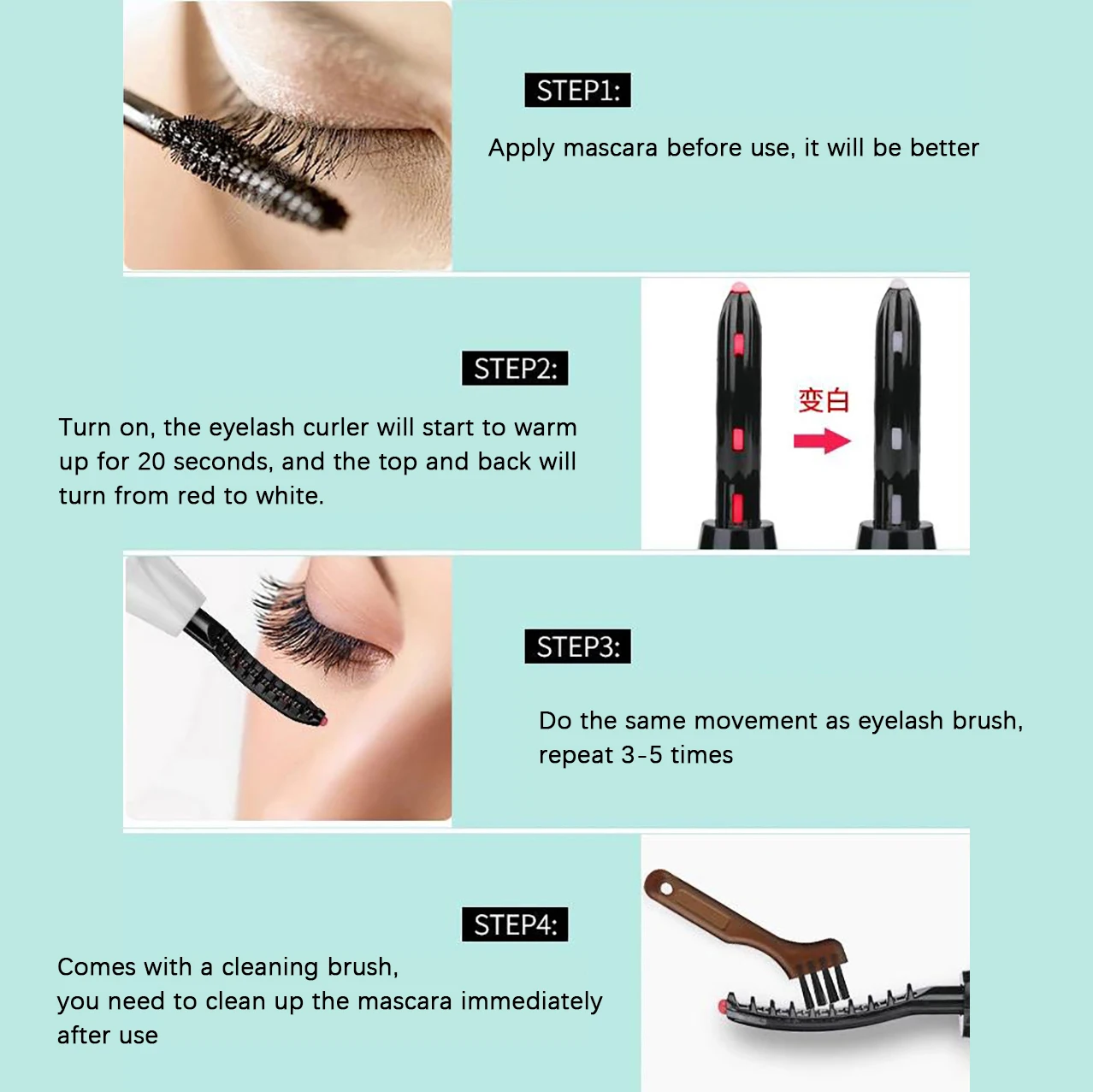 STEP1:

Apply mascara before use, it will be better

STEP2:

Turn on, the eyelash curler will start to warm up for 20 seconds, and the top and back will turn from red to white.

变白

STEP3:

Do the same movement as eyelash brush, repeat 3-5 times

STEP4:

Comes with a cleaning brush,
you need to clean up the mascara immediately after use