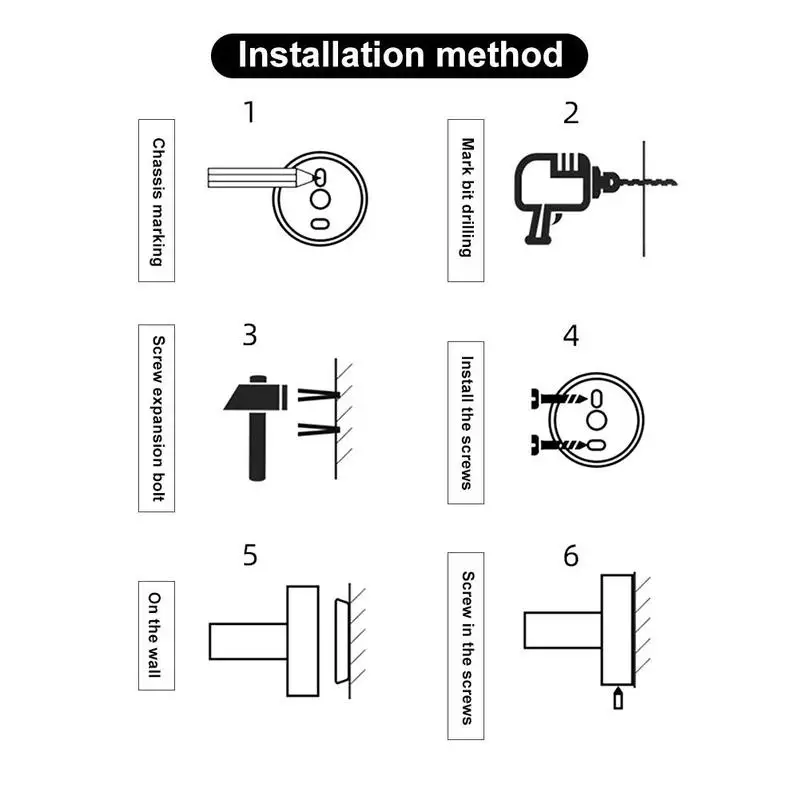 Installation method

1

Chassis marking

2

Mark bit drilling

3

Screw expansion bolt

4

Install the screws

5

On the wall

6

Screw in the screws