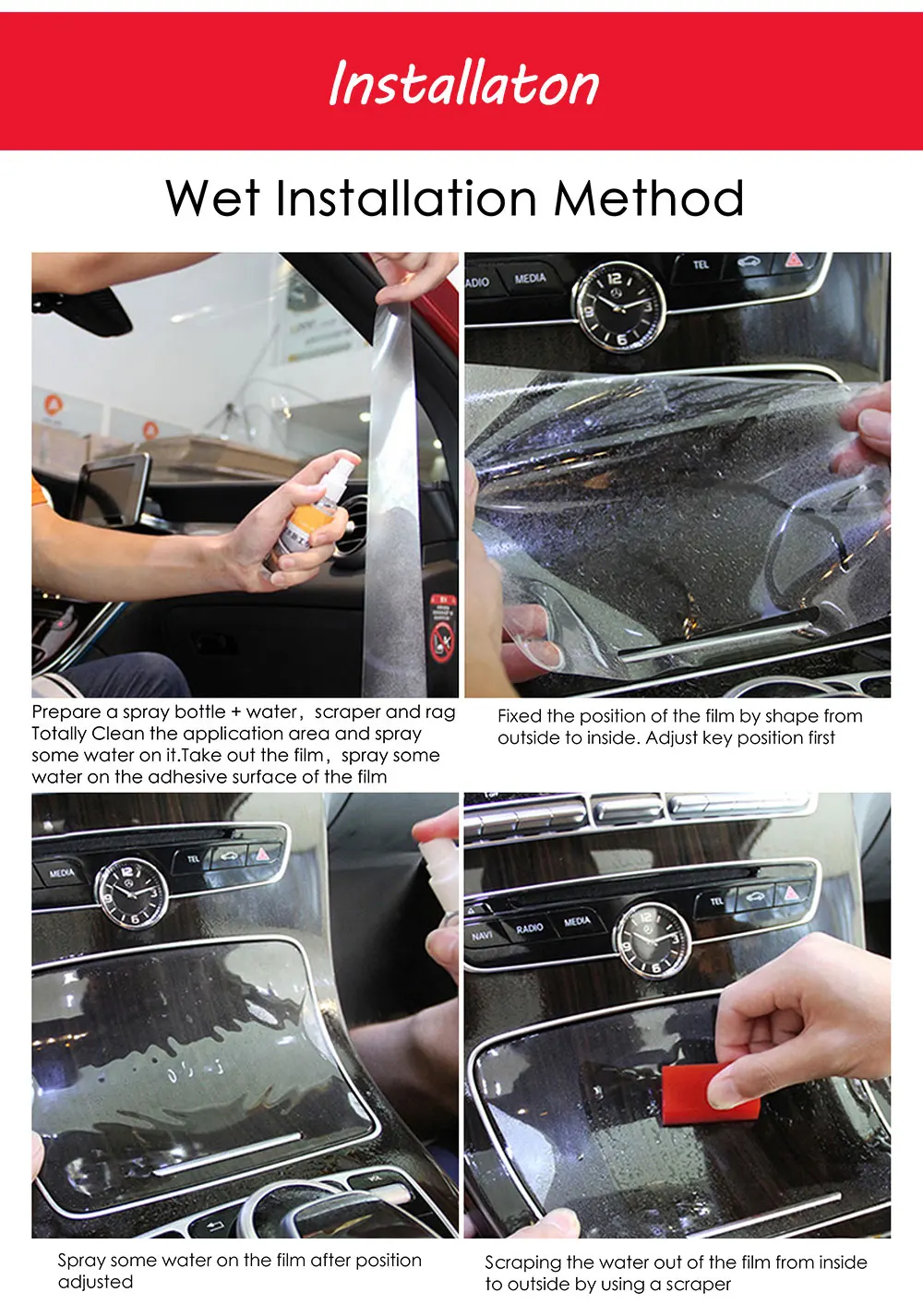 Installaton

Wet Installation Method

ADIO MEDIA TEL

Prepare a spray bottle + water, scraper and rag Totally Clean the application area and spray some water on it.Take out the film, spray some water on the adhesive surface of the film

Fixed the position of the film by shape from outside to inside. Adjust key position first

MEDIA TEL

NAVI RADIO MEDIA TEL

Spray some water on the film after position adjusted

Scraping the water out of the film from inside to outside by using a scraper