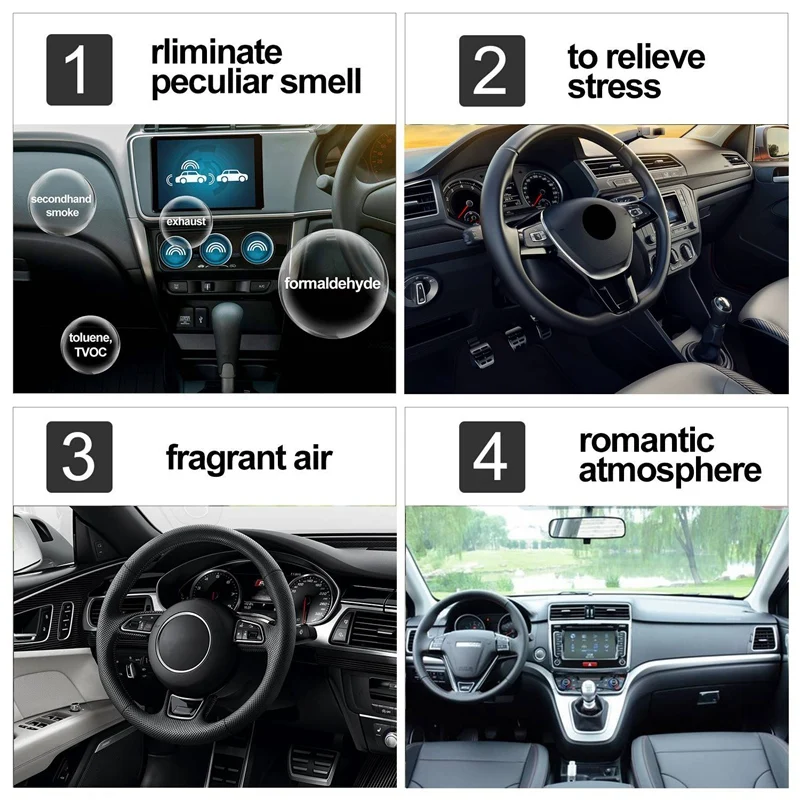 1 rliminate peculiar smell

secondhand smoke

exhaust

formaldehyde

toluene, TVOC

2 to relieve stress

3 fragrant air

4 romantic atmosphere