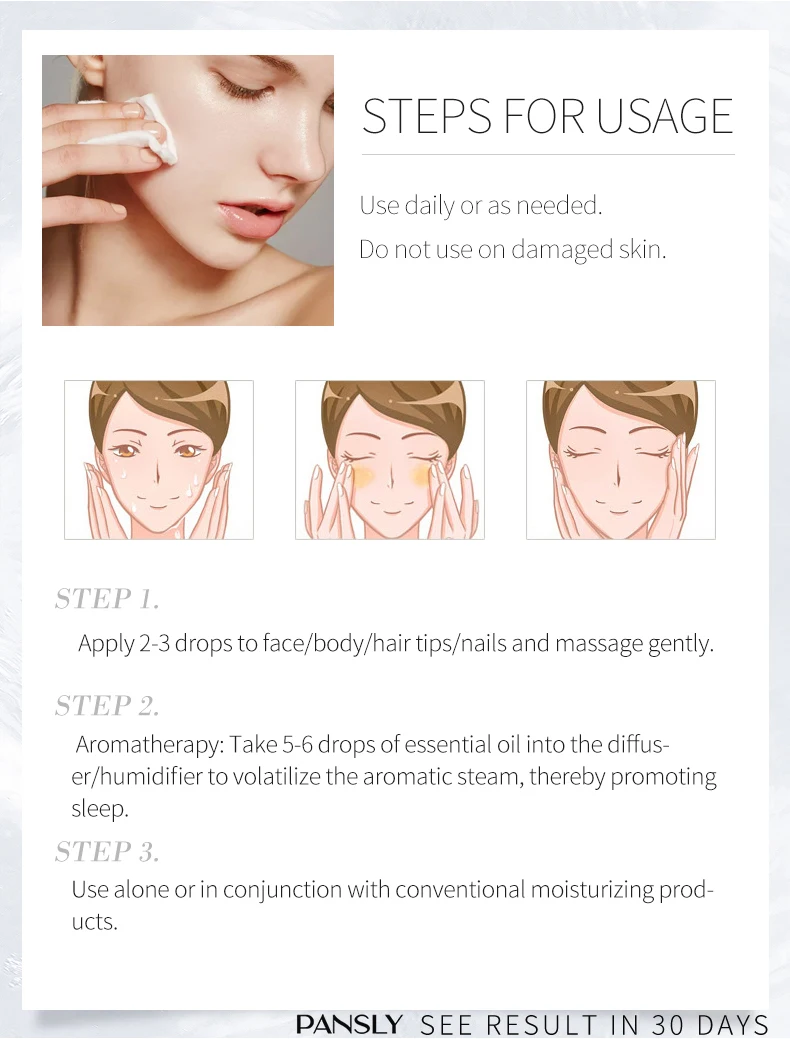 STEPS FOR USAGE

Use daily or as needed.
Do not use on damaged skin.

STEP 1.

Apply 2-3 drops to face/body/hair tips/nails and massage gently.

STEP 2.

Aromatherapy: Take 5-6 drops of essential oil into the diffuser/humidifier to volatilize the aromatic steam, thereby promoting sleep.

STEP 3.

Use alone or in conjunction with conventional moisturizing products.

PANSLY SEE RESULT IN 30 DAYS