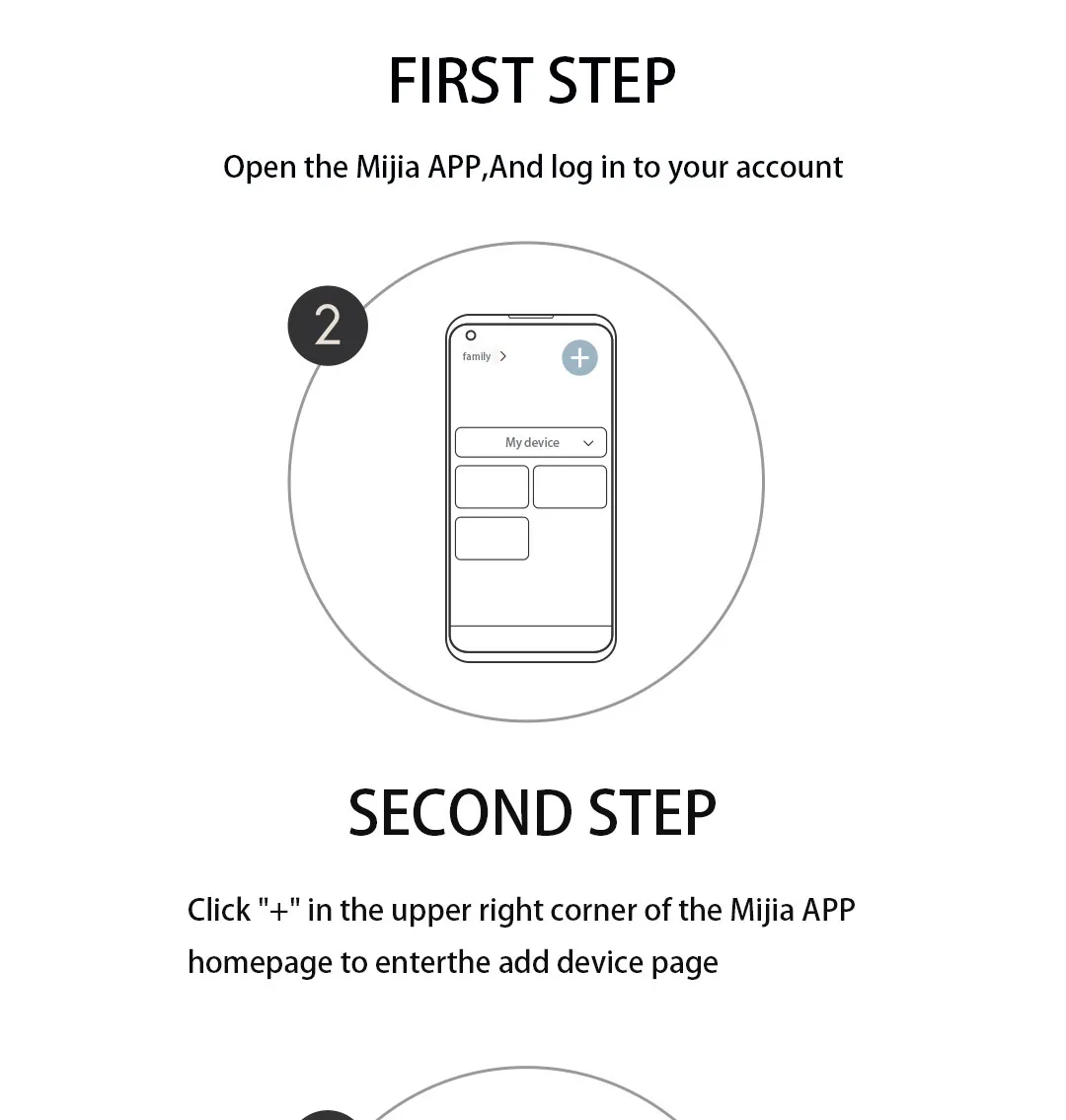 FIRST STEP

Open the Mijia APP,And log in to your account

2

family >

+

My device

SECOND STEP

Click "+" in the upper right corner of the Mijia APP homepage to enterthe add device page