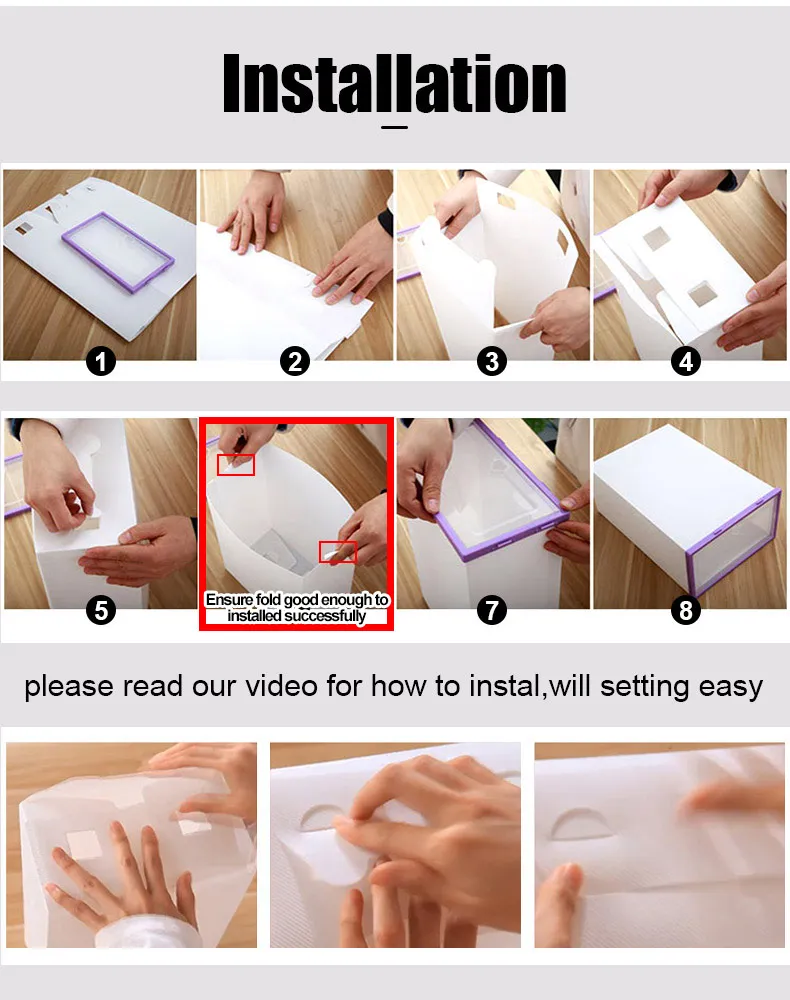 Installation

1

2

3

4

5

Ensure fold good enough to installed successfully

7

8

please read our video for how to instal,will setting easy