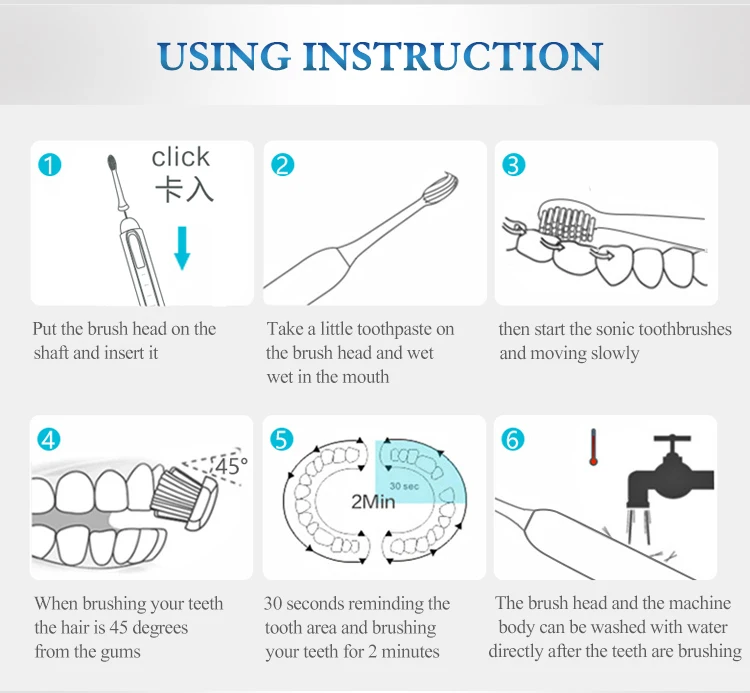 USING INSTRUCTION

1
click
卡入

Put the brush head on the shaft and insert it

2

Take a little toothpaste on the brush head and wet wet in the mouth

3

then start the sonic toothbrushes and moving slowly

4
45°

When brushing your teeth the hair is 45 degrees from the gums

5
30 sec
2Min

30 seconds reminding the tooth area and brushing your teeth for 2 minutes

6

The brush head and the machine body can be washed with water directly after the teeth are brushing