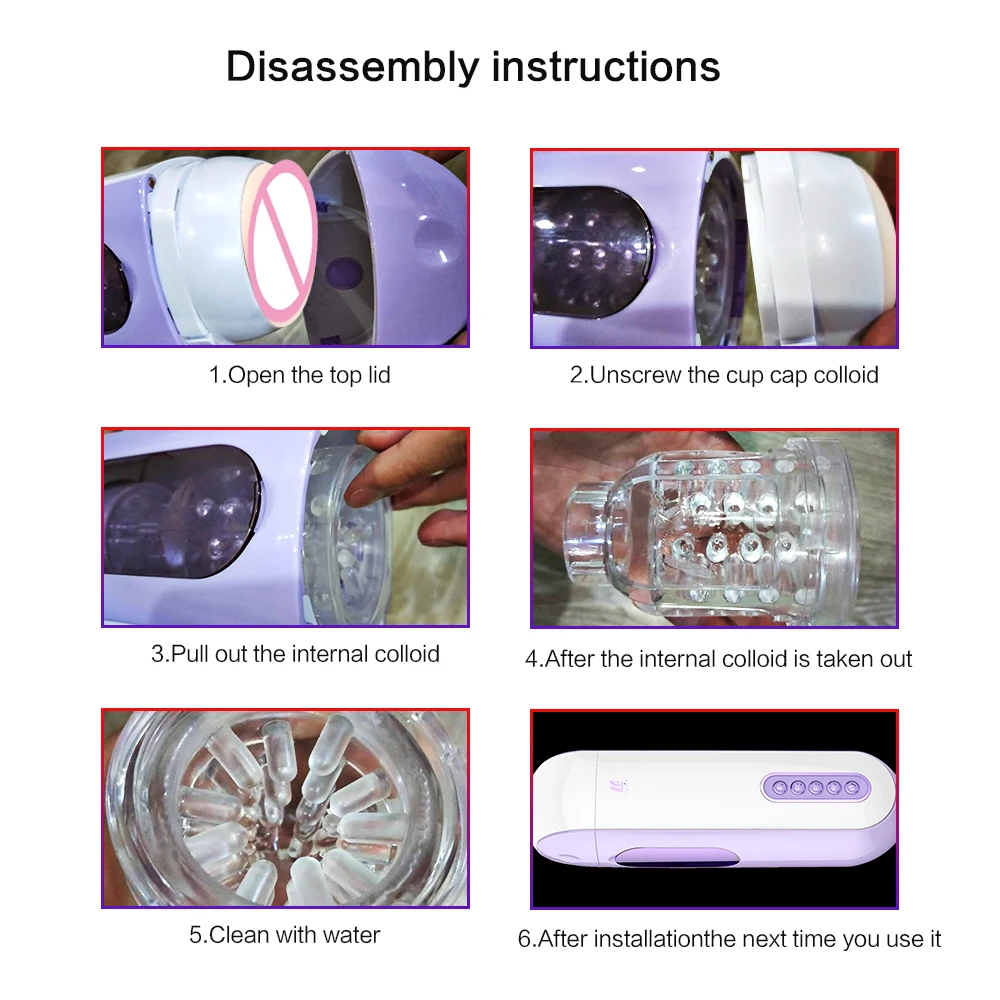 Disassembly instructions

1.Open the top lid

2.Unscrew the cup cap colloid

3.Pull out the internal colloid

4.After the internal colloid is taken out

5.Clean with water

6.After installationthe next time you use it