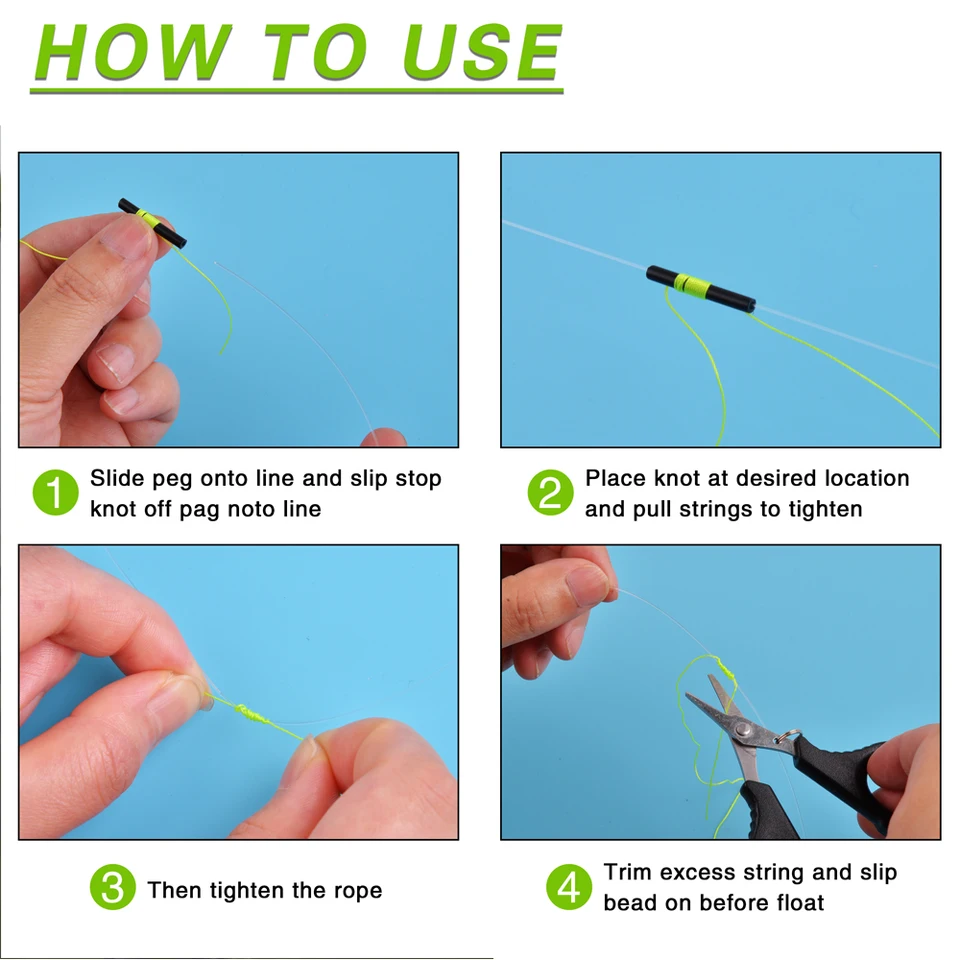 HOW TO USE

1 Slide peg onto line and slip stop knot off pag noto line

2 Place knot at desired location and pull strings to tighten

3 Then tighten the rope

4 Trim excess string and slip bead on before float