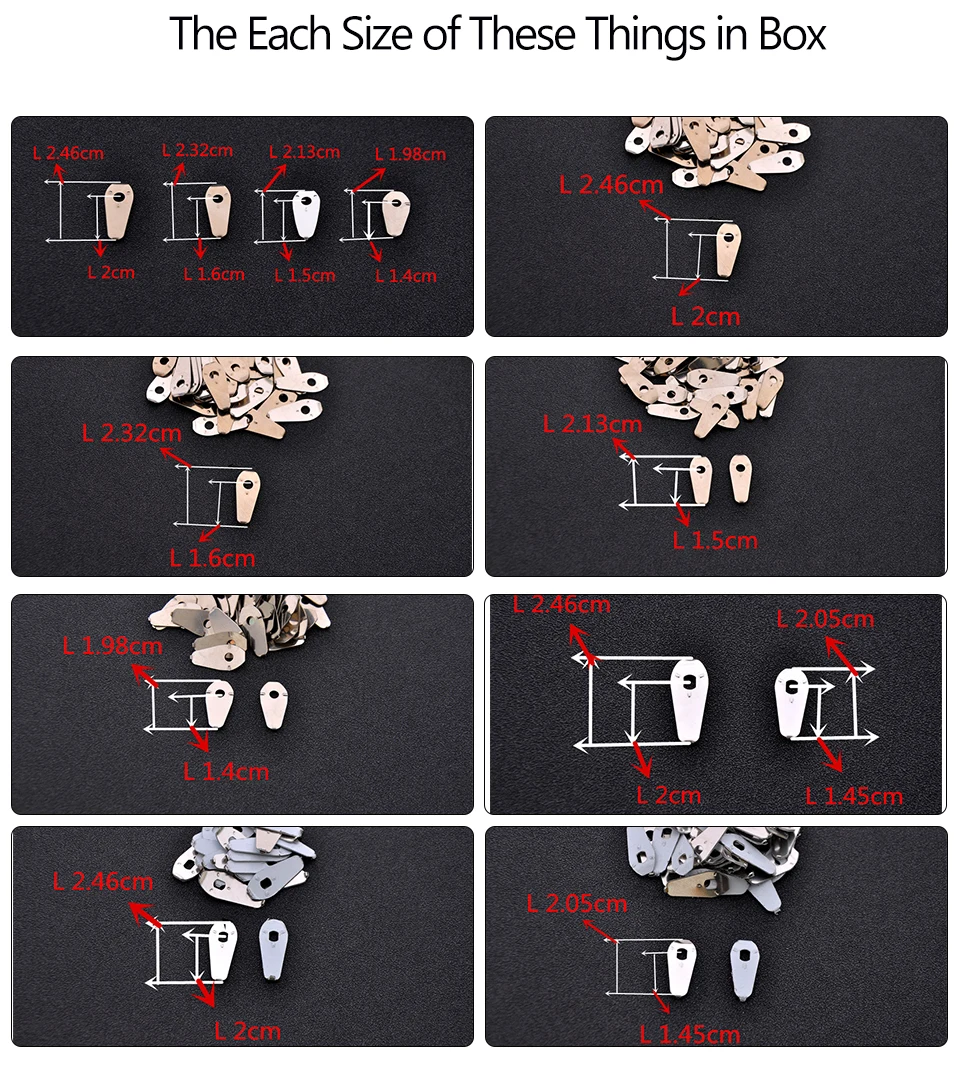 The Each Size of These Things in Box

L 2.46cm
L 2.32cm
L 2.13cm
L 1.98cm
L 2cm
L 1.6cm
L 1.5cm
L 1.4cm

L 2.46cm
L 2cm

L 2.32cm
L 1.6cm

L 2.13cm
L 1.5cm

L 1.98cm
L 1.4cm

L 2.46cm
L 2.05cm
L 2cm
L 1.45cm

L 2.46cm
L 2cm

L 2.05cm
L 1.45cm