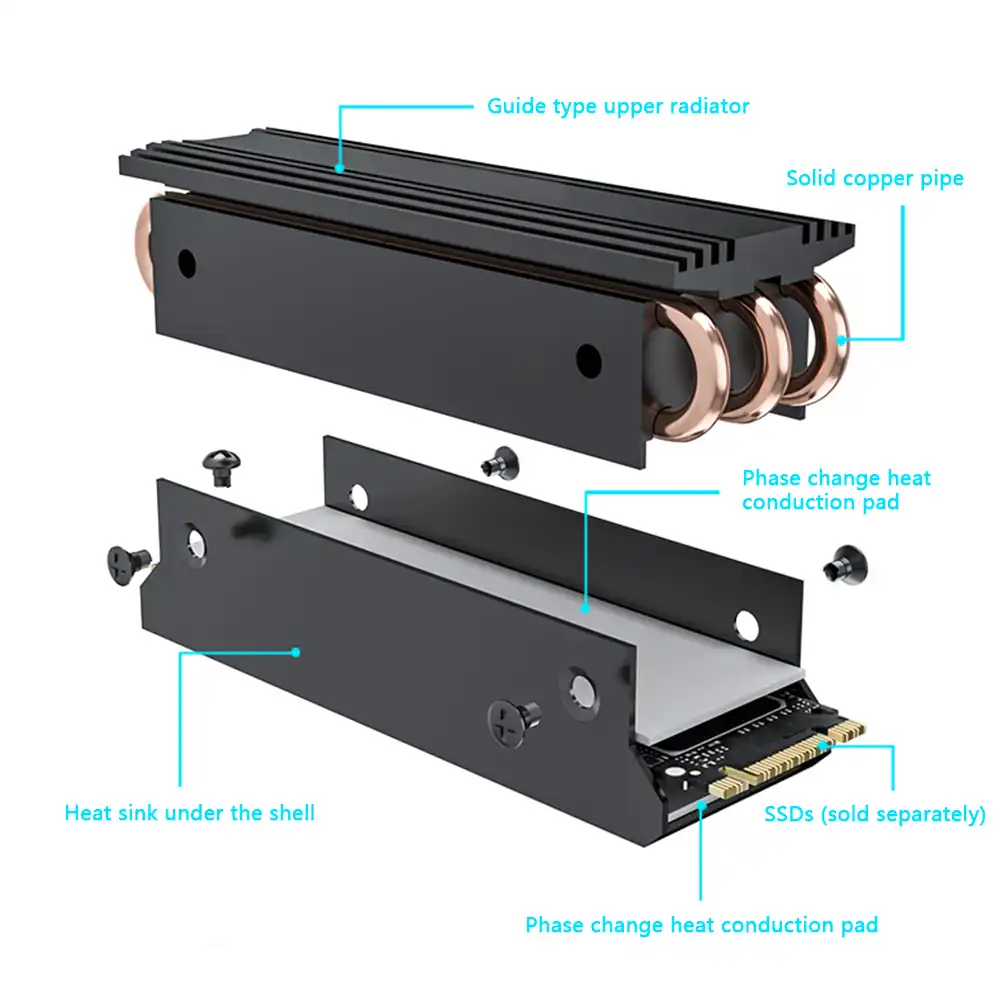 Guide type upper radiator

Solid copper pipe

Phase change heat conduction pad

Heat sink under the shell

SSDs (sold separately)

Phase change heat conduction pad