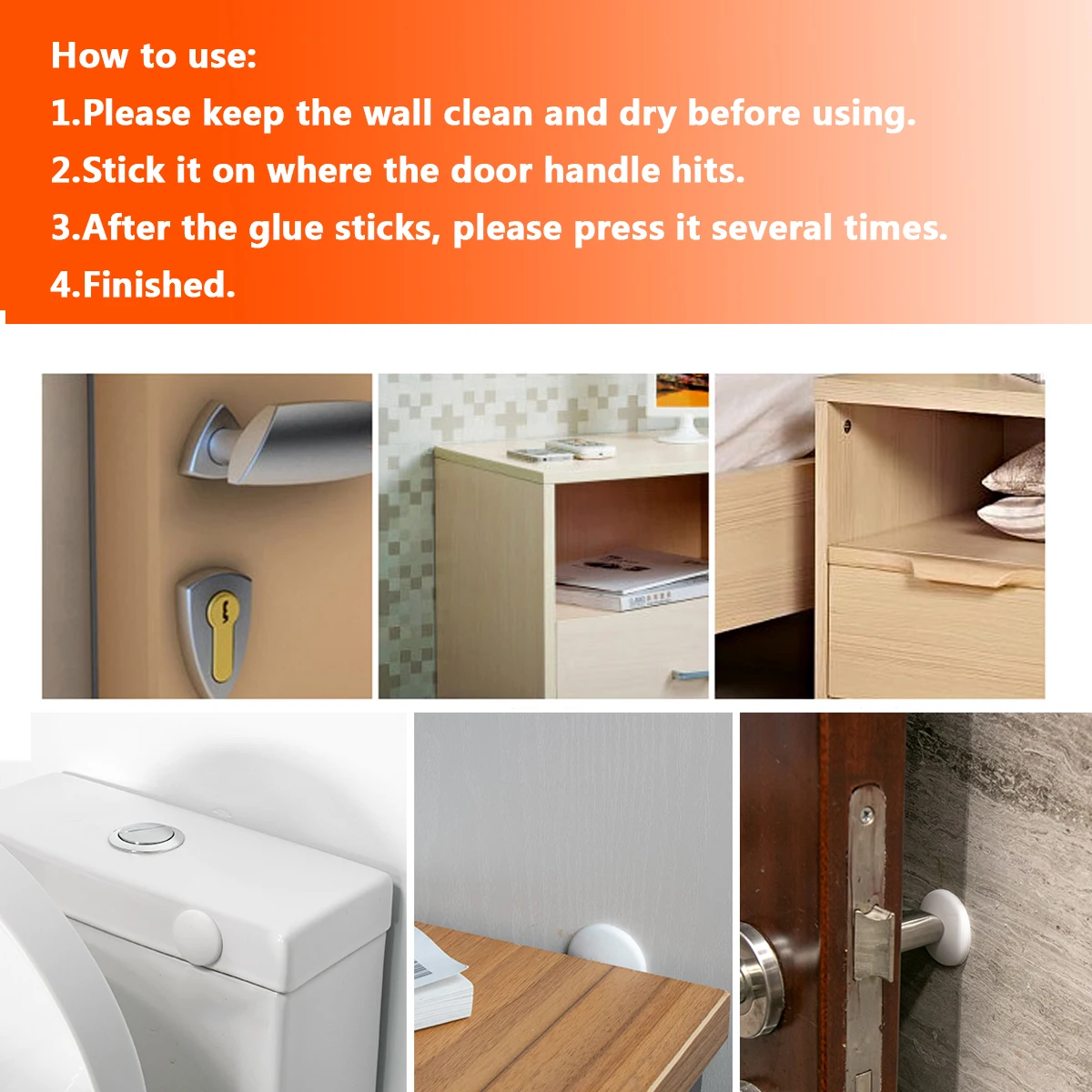 How to use:
1.Please keep the wall clean and dry before using.
2.Stick it on where the door handle hits.
3.After the glue sticks, please press it several times.
4.Finished.