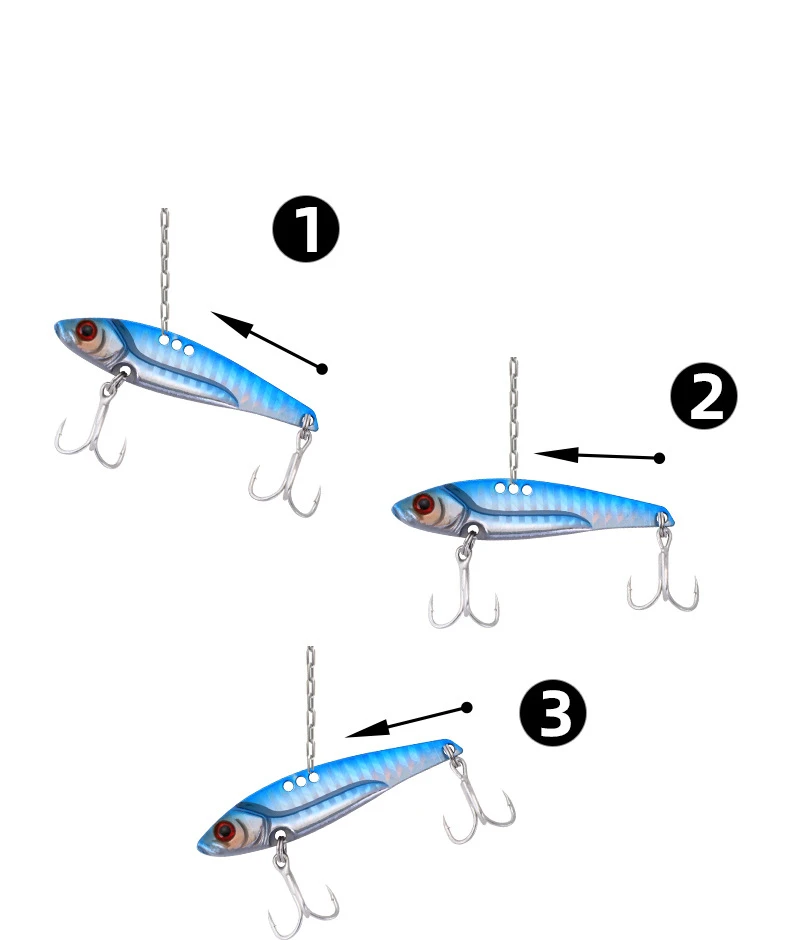 1

2

3