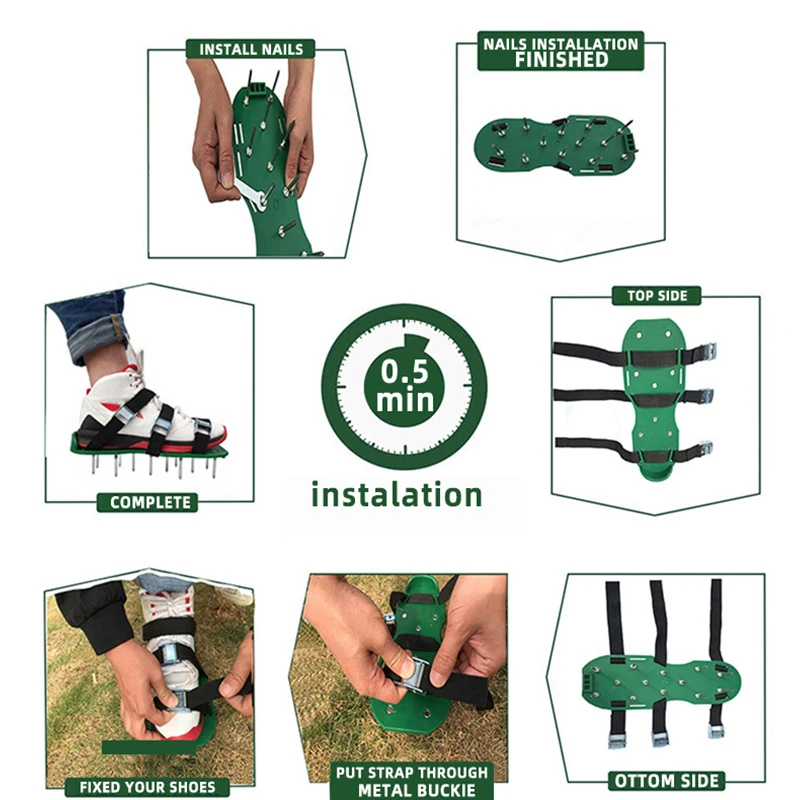 INSTALL NAILS

NAILS INSTALLATION FINISHED

COMPLETE

0.5 min

instalation

TOP SIDE

FIXED YOUR SHOES

PUT STRAP THROUGH METAL BUCKIE

OTTOM SIDE