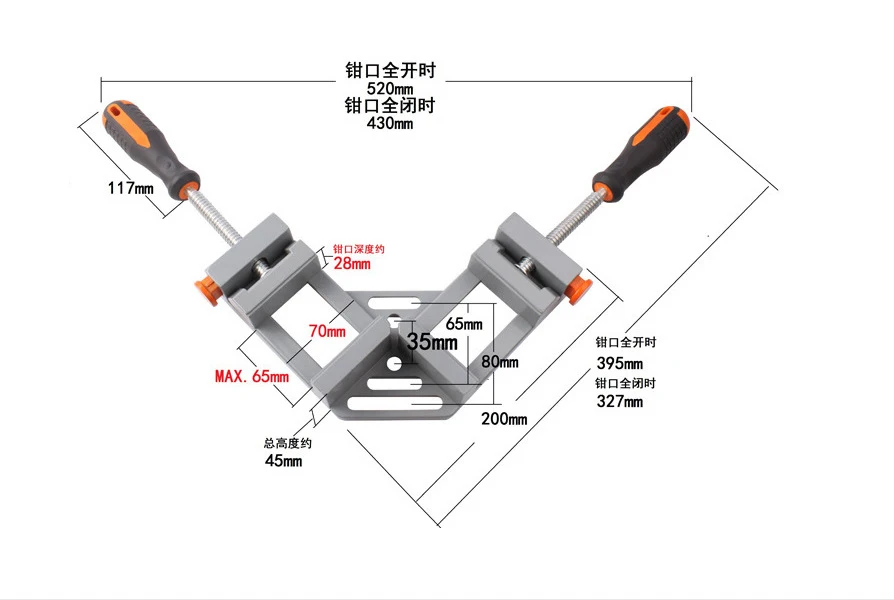 钳口全开时
520mm
钳口全闭时
430mm

117mm

钳口深度约
28mm

70mm

MAX. 65mm

65mm
35mm
80mm

200mm

钳口全开时
395mm
钳口全闭时
327mm

总高度约
45mm