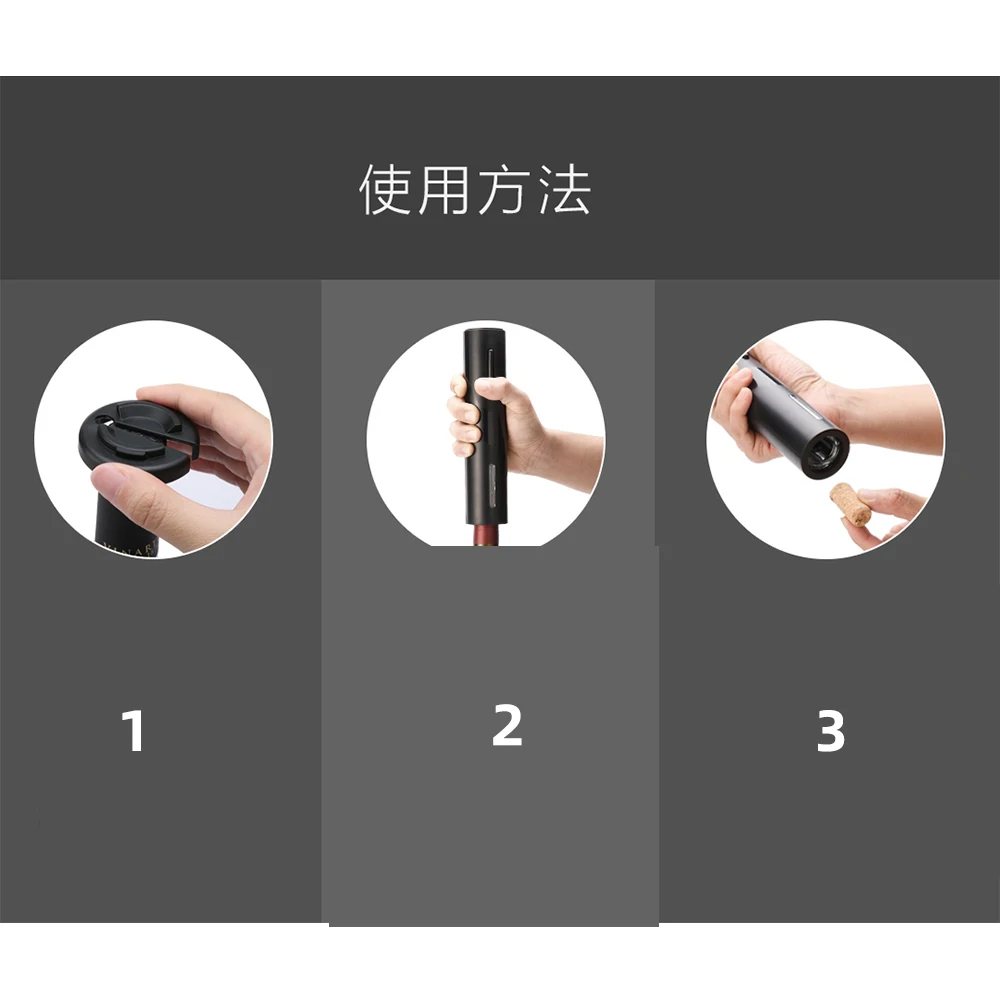 使用方法

1

2

3