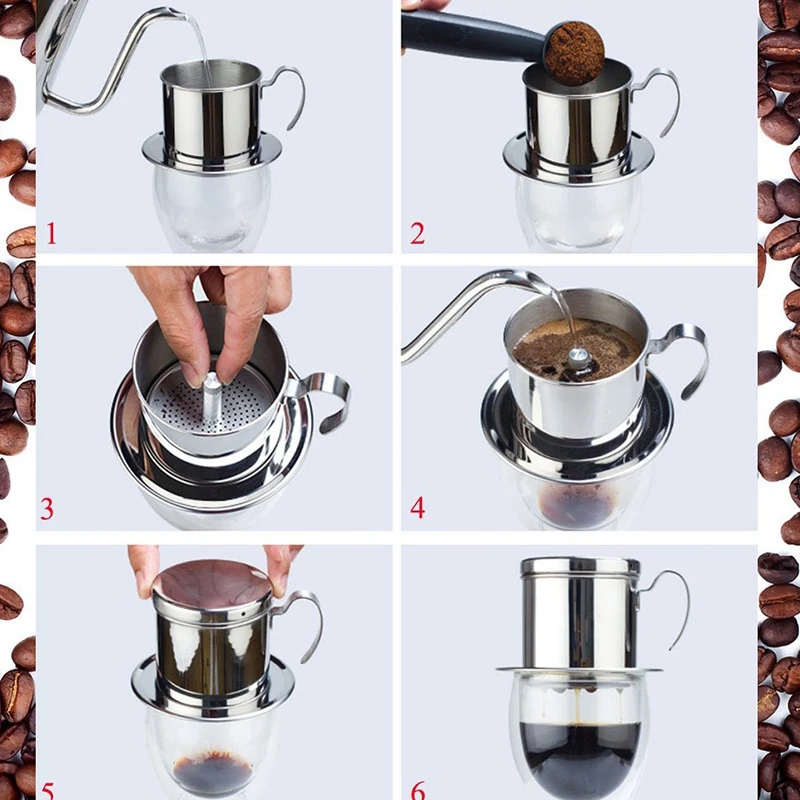 1

2

3

4

5

6