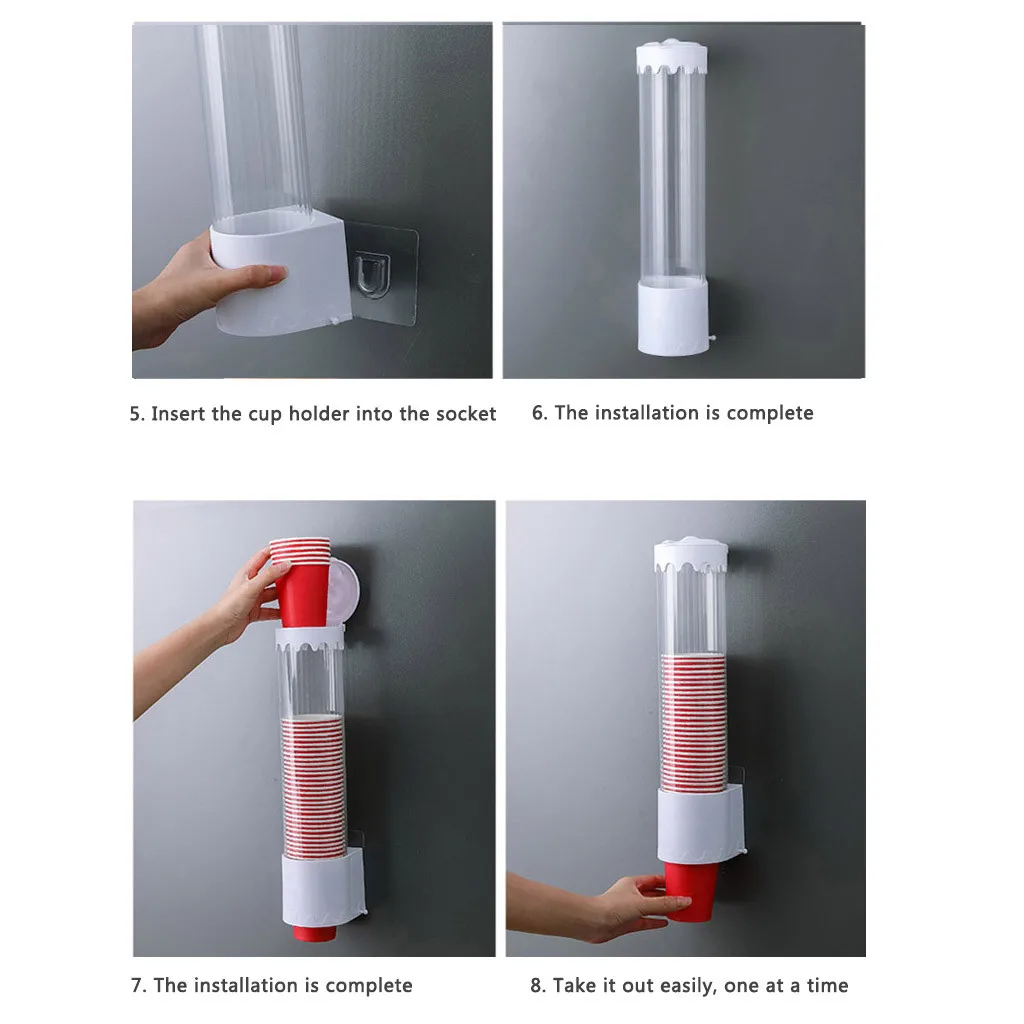 5. Insert the cup holder into the socket

6. The installation is complete

7. The installation is complete

8. Take it out easily, one at a time